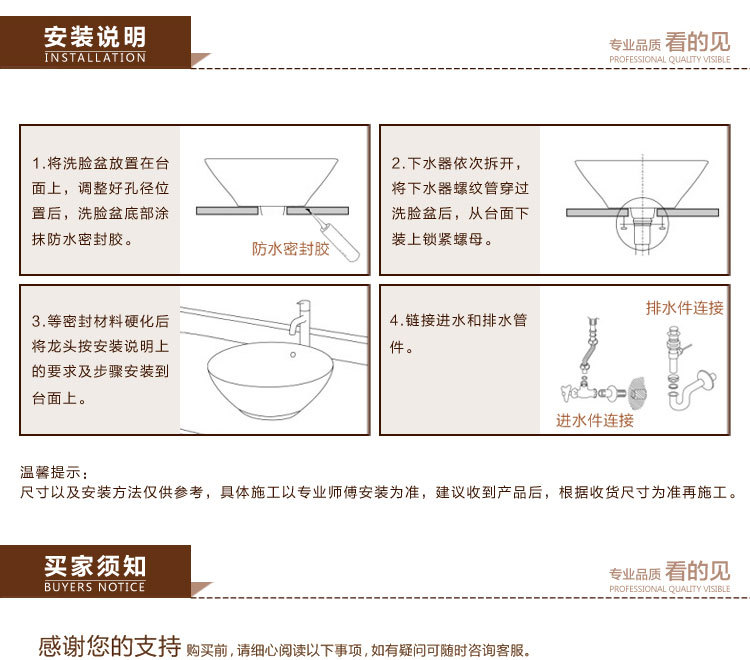 安装说明
INSTALLATION

专业品质 看的见
PROFESSIONAL QUALITY VISIBLE

1.将洗脸盆放置在台面上，调整好孔径位置后，洗脸盆底部涂抹防水密封胶。

防水密封胶

2.下水器依次拆开，将下水器螺纹管穿过洗脸盆后，从台面下装上锁紧螺母。

3.等密封材料硬化后将龙头按安装说明上的要求及步骤安装到台面上。

4.链接进水和排水管件。

排水件连接

进水件连接

温馨提示：
尺寸以及安装方法仅供参考，具体施工以专业师傅安装为准，建议收到产品后，根据收货尺寸为准再施工。

买家须知
BUYERS NOTICE

专业品质 看的见
PROFESSIONAL QUALITY VISIBLE

感谢您的支持 购买前，请细心阅读以下事项，如有疑问可随时咨询客服。