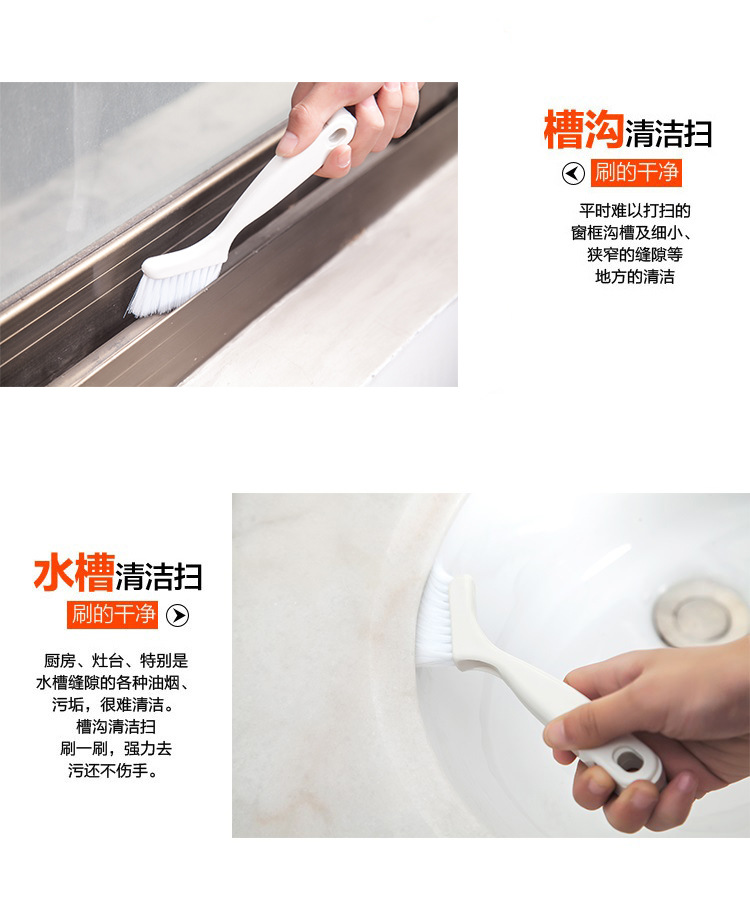 槽沟清洁扫

刷的干净

平时难以打扫的窗框沟槽及细小、狭窄的缝隙等地方的清洁

水槽清洁扫

刷的干净

厨房、灶台、特别是水槽缝隙的各种油烟、污垢，很难清洁。槽沟清洁扫刷一刷，强力去污还不伤手。