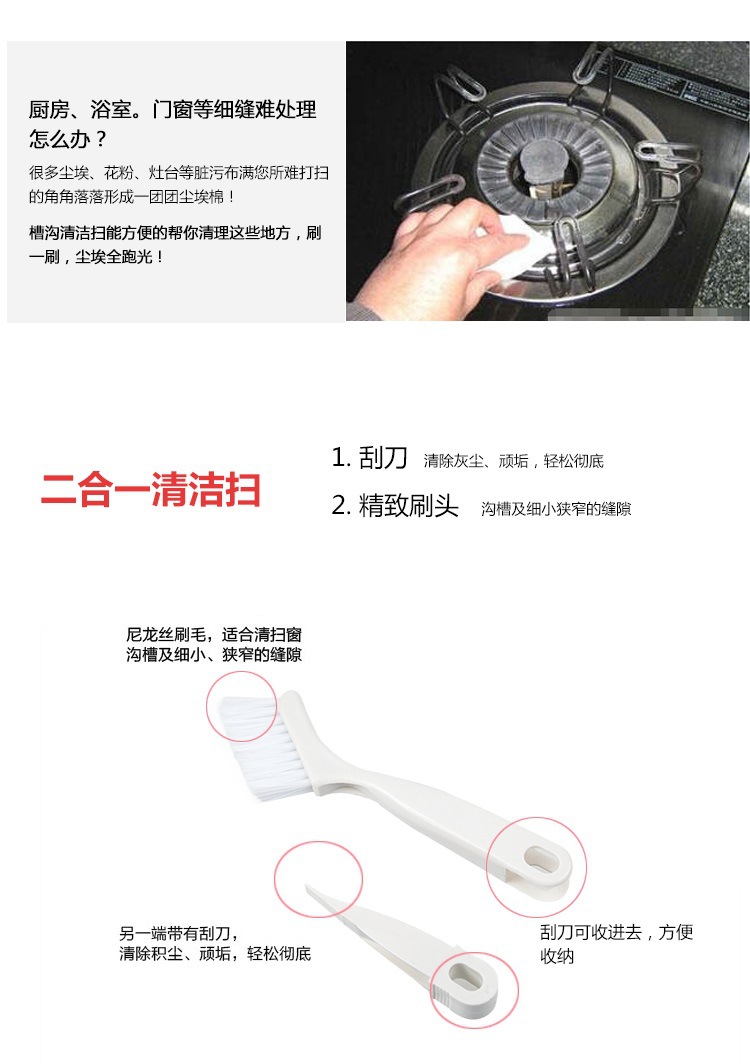 厨房、浴室。门窗等细缝难处理怎么办？

很多尘埃、花粉、灶台等脏污布满您所难打扫的角角落落形成一团团尘埃棉！

槽沟清洁扫能方便的帮你清理这些地方，刷一刷，尘埃全跑光！

二合一清洁扫

1. 刮刀 清除灰尘、顽垢，轻松彻底

2. 精致刷头 沟槽及细小狭窄的缝隙

尼龙丝刷毛，适合清扫窗沟槽及细小、狭窄的缝隙

另一端带有刮刀，清除积尘、顽垢，轻松彻底

刮刀可收进去，方便收纳