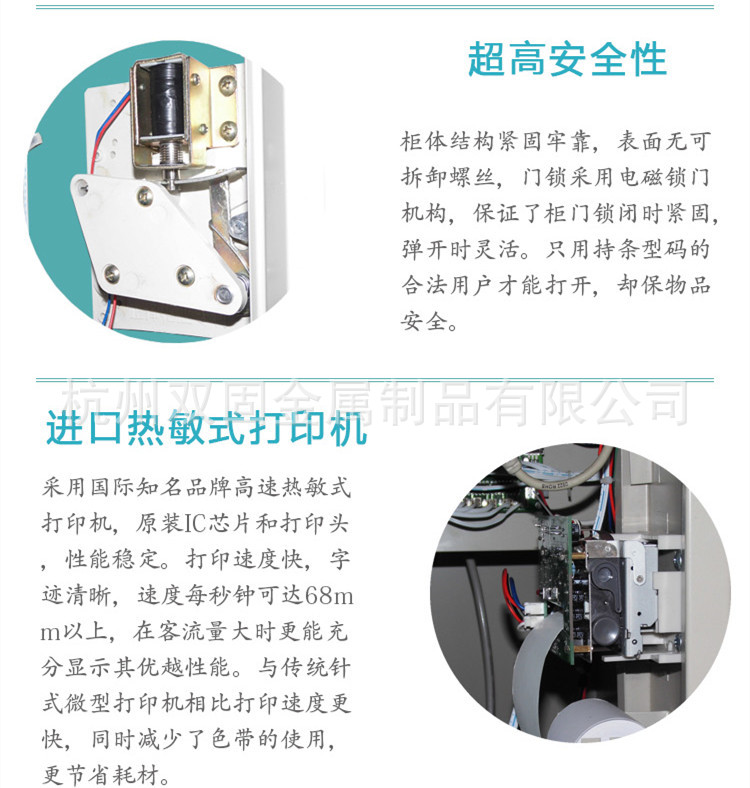 超高安全性

柜体结构紧固牢靠，表面无可拆卸螺丝，门锁采用电磁锁门机构，保证了柜门锁闭时紧固，弹开时灵活。只用持条型码的合法用户才能打开，却保物品安全。

杭州双固金属制品有限公司

进口热敏式打印机

采用国际知名品牌高速热敏式打印机，原装IC芯片和打印头，性能稳定。打印速度快，字迹清晰，速度每秒钟可达68mm以上，在客流量大时更能充分显示其优越性能。与传统针式微型打印机相比打印速度更快，同时减少了色带的使用，更节省耗材。