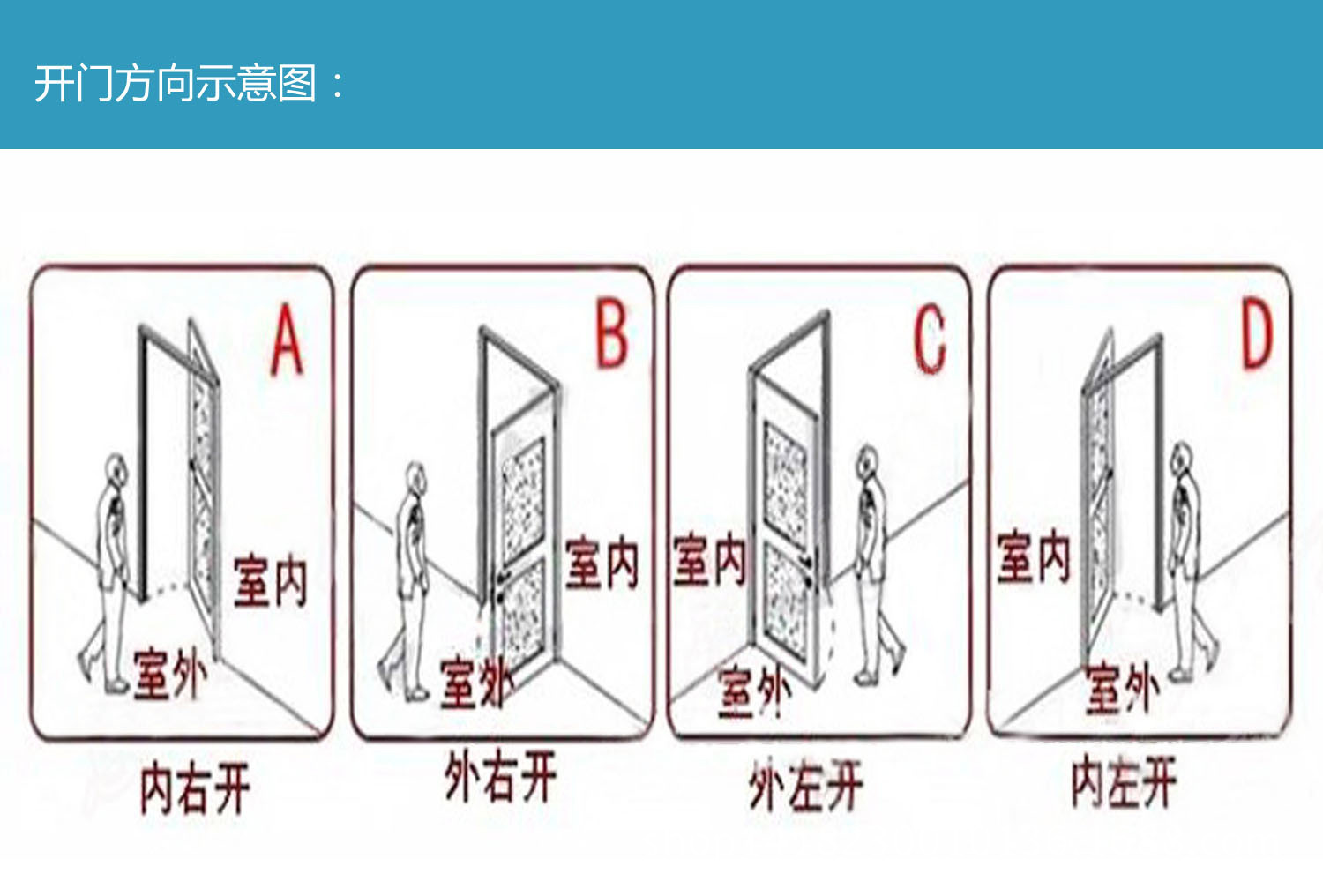 开门方向示意图：

A
室内
室外
内右开

B
室内
室外
外右开

C
室内
室外
外左开

D
室内
室外
内左开