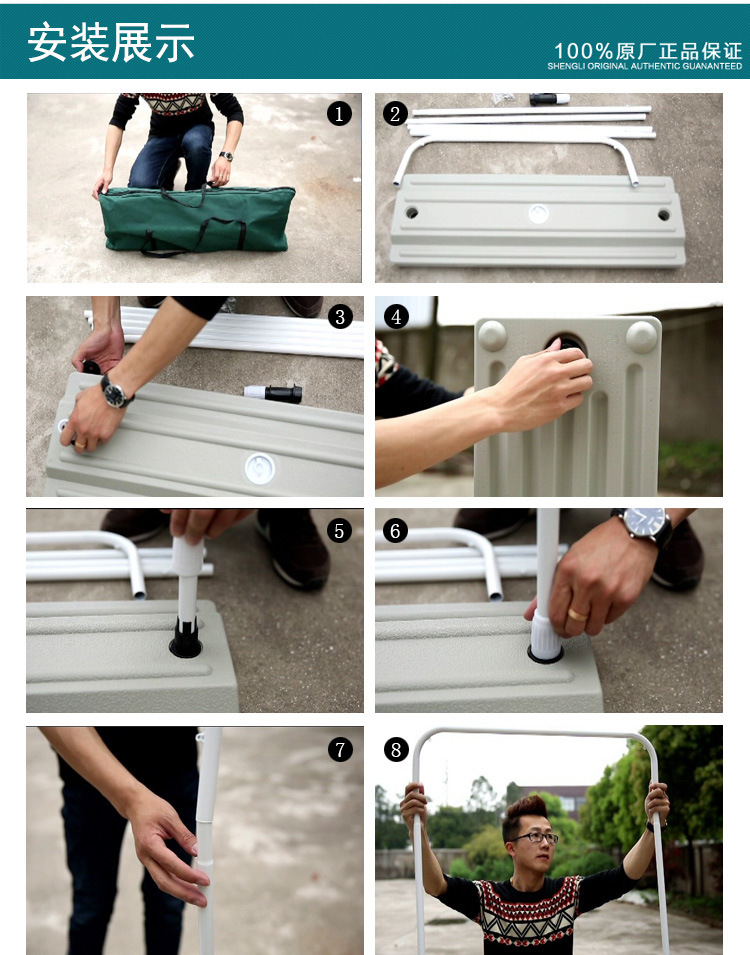 安装展示

100%原厂正品保证
SHENGLI ORIGINAL AUTHENTIC GUANANTEED

1
2
3
4
5
6
7
8