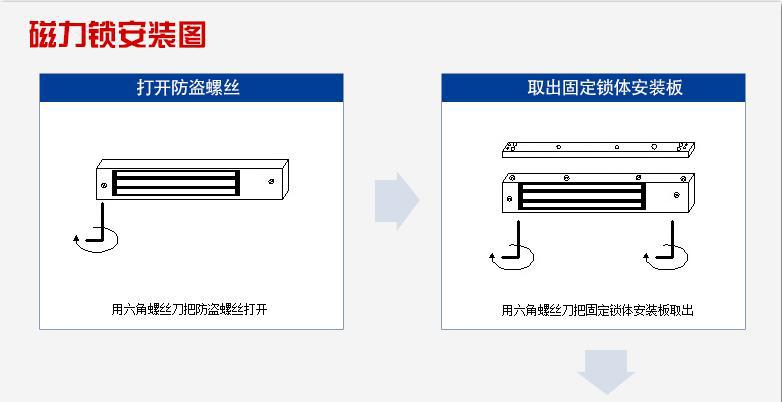 磁力锁安装图

打开防盗螺丝

用六角螺丝刀把防盗螺丝打开

取出固定锁体安装板

用六角螺丝刀把固定锁体安装板取出