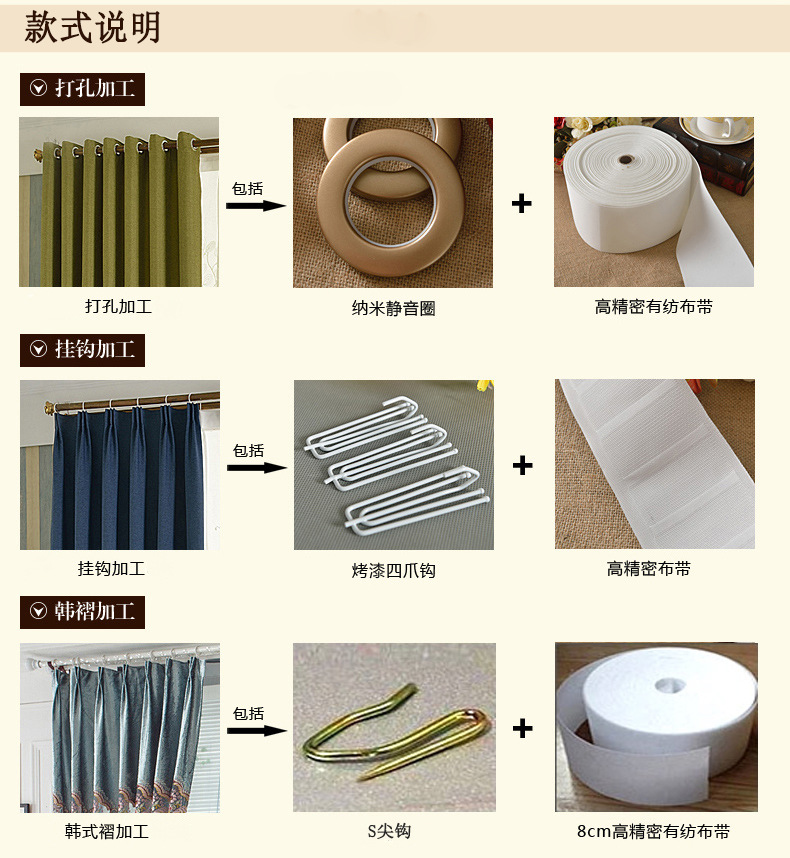 款式说明

打孔加工

包括

+

打孔加工

纳米静音圈

高精密有纺布带

挂钩加工

包括

+

挂钩加工

烤漆四爪钩

高精密布带

韩褶加工

包括

+

韩式褶加工

S尖钩

8cm高精密有纺布带