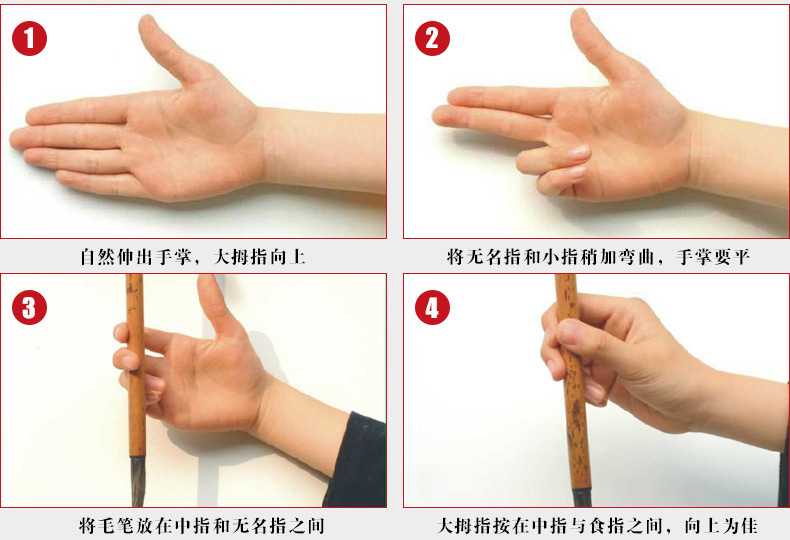 1

自然伸出手掌，大拇指向上

2

将无名指和小指稍加弯曲，手掌要平

3

将毛笔放在中指和无名指之间

4

大拇指按在中指与食指之间，向上为佳