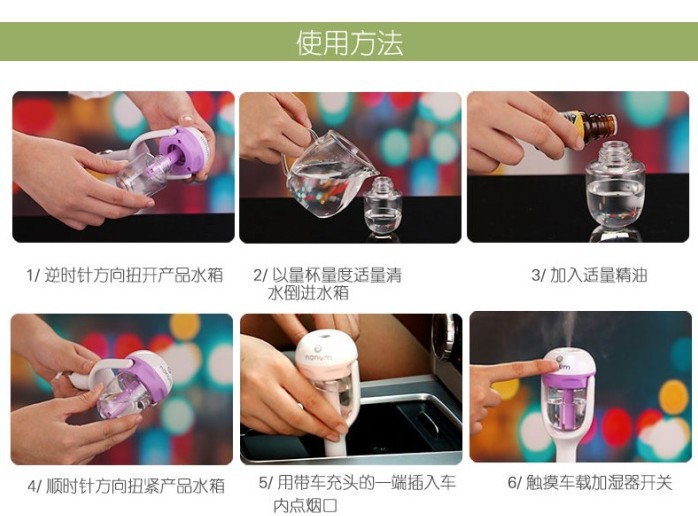 使用方法

1/ 逆时针方向扭开产品水箱

2/ 以量杯量度适量清水倒进水箱

3/ 加入适量精油

4/ 顺时针方向扭紧产品水箱

nanum

5/ 用带车充头的一端插入车内点烟口

6/ 触摸车载加湿器开关