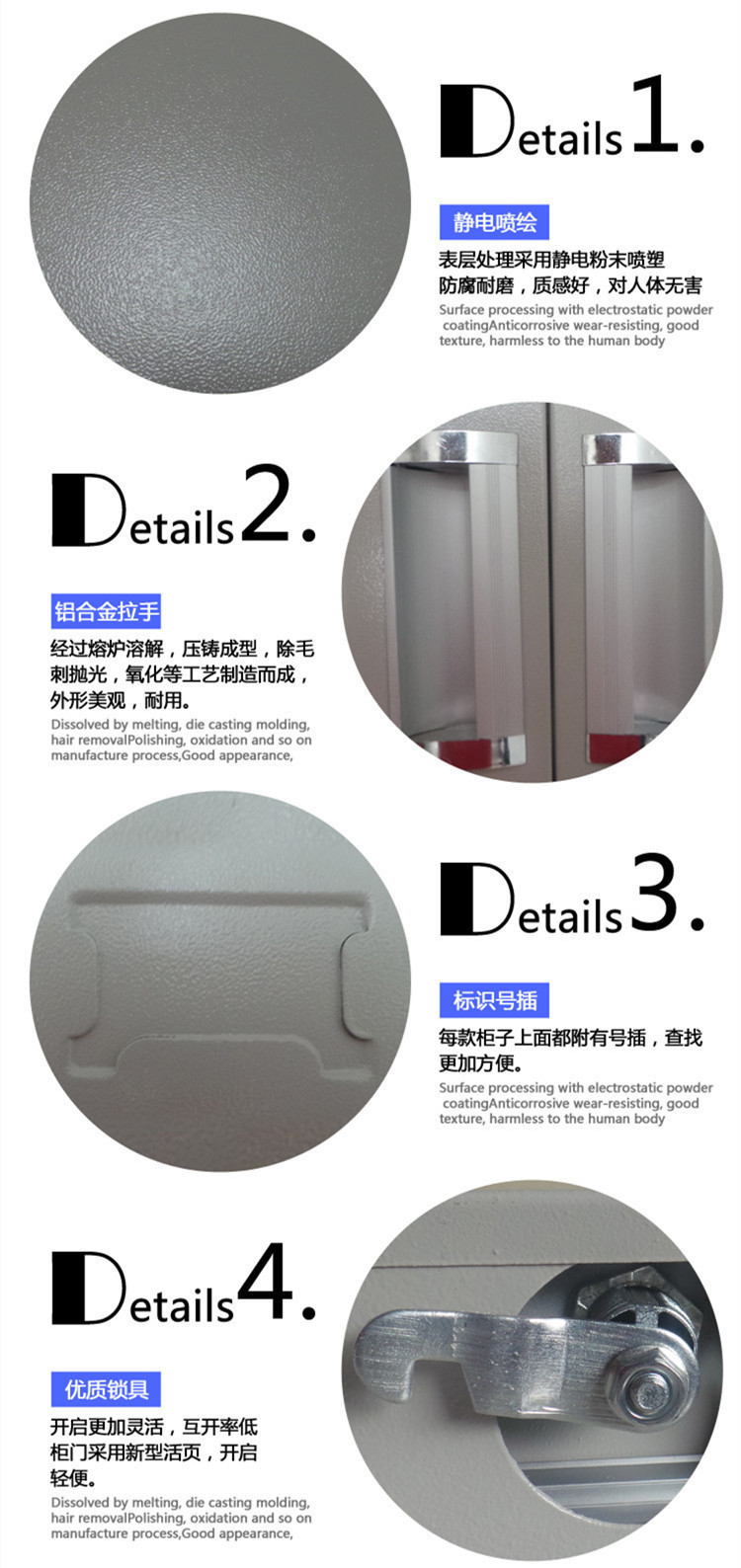 Details 1.

静电喷绘

表层处理采用静电粉末喷塑 防腐耐磨，质感好，对人体无害

Surface processing with electrostatic powder coatingAnticorrosive wear-resisting, good texture, harmless to the human body

Details 2.

铝合金拉手

经过熔炉溶解，压铸成型，除毛刺抛光，氧化等工艺制造而成，外形美观，耐用。

Dissolved by melting, die casting molding, hair removalPolishing, oxidation and so on manufacture process,Good appearance,

Details 3.

标识号插

每款柜子上面都附有号插，查找更加方便。

Surface processing with electrostatic powder coatingAnticorrosive wear-resisting, good texture, harmless to the human body

Details 4.

优质锁具

开启更加灵活，互开率低 柜门采用新型活页，开启轻便。

Dissolved by melting, die casting molding, hair removalPolishing, oxidation and so on manufacture process,Good appearance,