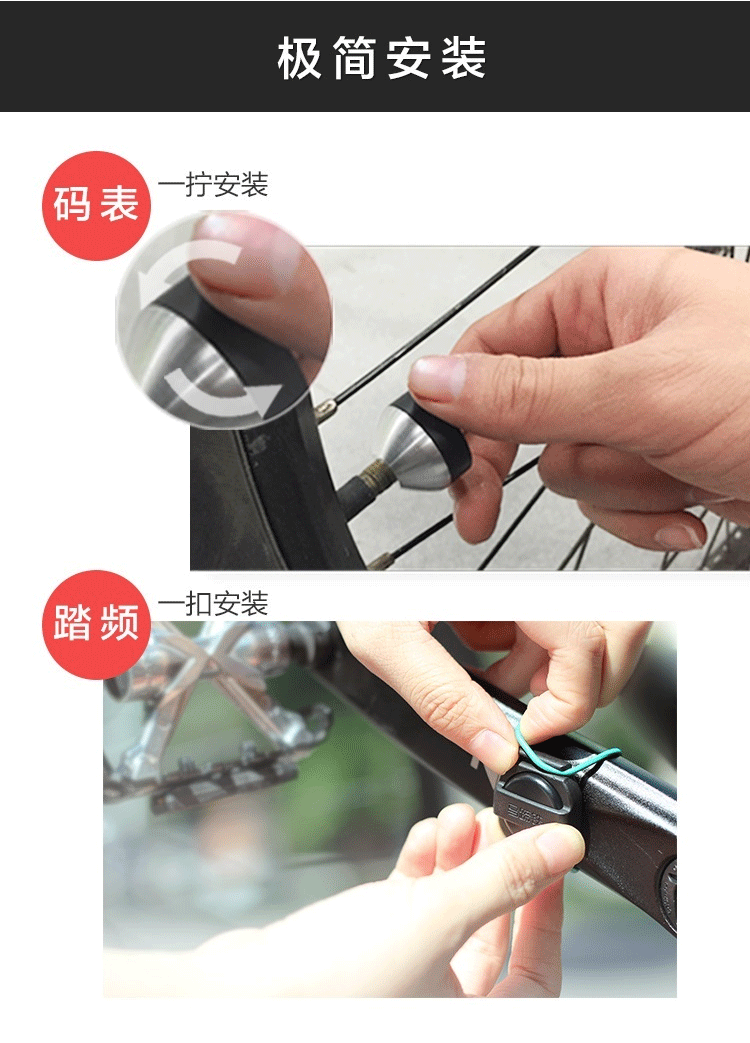 极简安装

码表
一拧安装

踏频
一扣安装