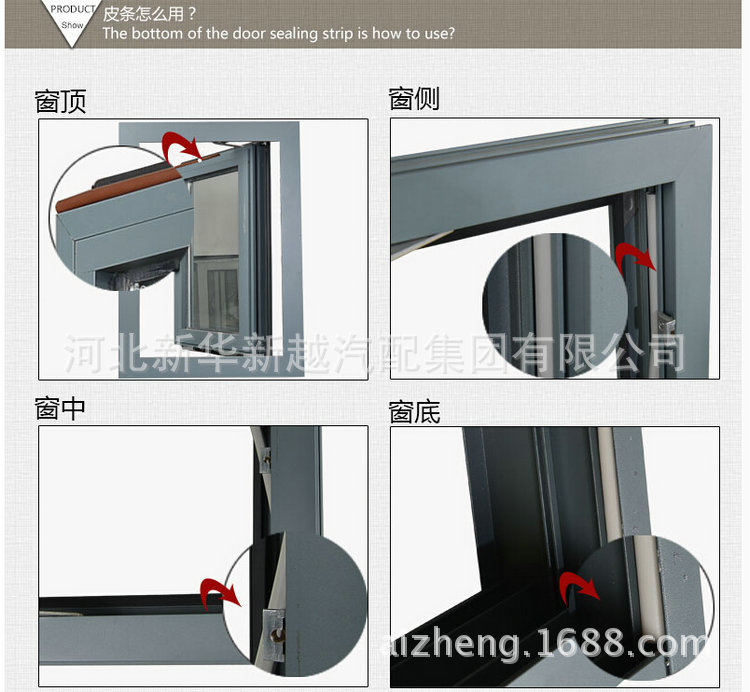 PRODUCT Show
皮条怎么用？
The bottom of the door sealing strip is how to use?

窗顶

窗侧

河北新华新越汽配集团有限公司

窗中

窗底

aizheng.1688.com