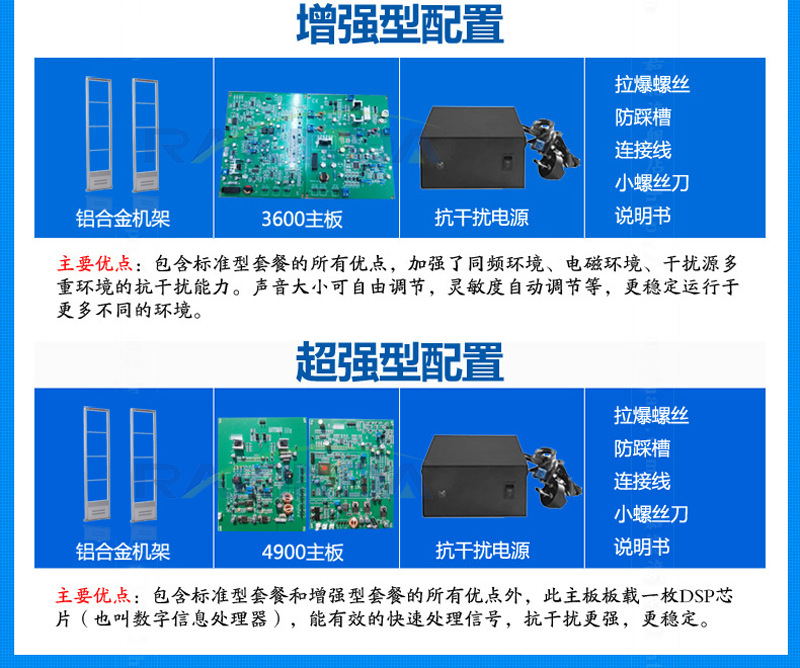 增强型配置

铝合金机架

3600主板

抗干扰电源

拉爆螺丝
防踩槽
连接线
小螺丝刀
说明书

主要优点：包含标准型套餐的所有优点，加强了同频环境、电磁环境、干扰源多重环境的抗干扰能力。声音大小可自由调节，灵敏度自动调节等，更稳定运行于更多不同的环境。

超强型配置

铝合金机架

4900主板

抗干扰电源

拉爆螺丝
防踩槽
连接线
小螺丝刀
说明书

主要优点：包含标准型套餐和增强型套餐的所有优点外，此主板板载一枚DSP芯片（也叫数字信息处理器），能有效的快速处理信号，抗干扰更强，更稳定。