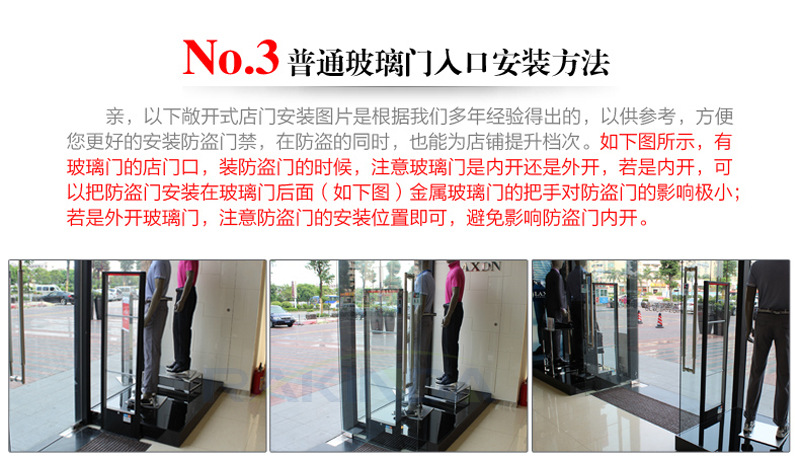 No.3 普通玻璃门入口安装方法

亲，以下敞开式店门安装图片是根据我们多年经验得出的，以供参考，方便您更好的安装防盗门禁，在防盗的同时，也能为店铺提升档次。如下图所示，有玻璃门的店门口，装防盗门的时候，注意玻璃门是内开还是外开，若是内开，可以把防盗门安装在玻璃门后面（如下图）金属玻璃门的把手对防盗门的影响极小；若是外开玻璃门，注意防盗门的安装位置即可，避免影响防盗门内开。

AXDN