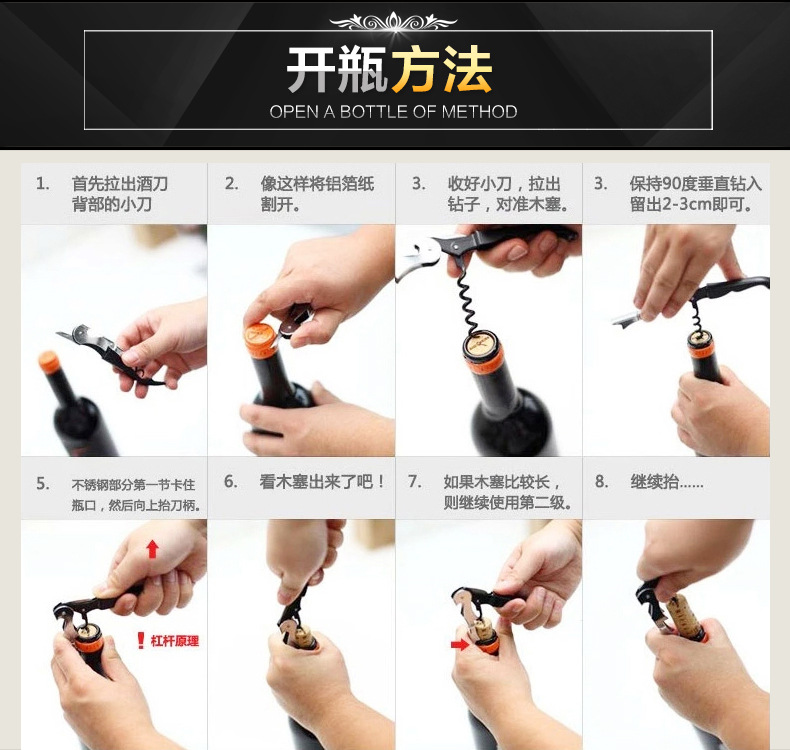 开瓶方法
OPEN A BOTTLE OF METHOD

1. 首先拉出酒刀背部的小刀

2. 像这样将铝箔纸割开。

3. 收好小刀，拉出钻子，对准木塞。

3. 保持90度垂直钻入留出2-3cm即可。

5. 不锈钢部分第一节卡住瓶口，然后向上抬刀柄。

! 杠杆原理

6. 看木塞出来了吧！

7. 如果木塞比较长，则继续使用第二级。

8. 继续抬......