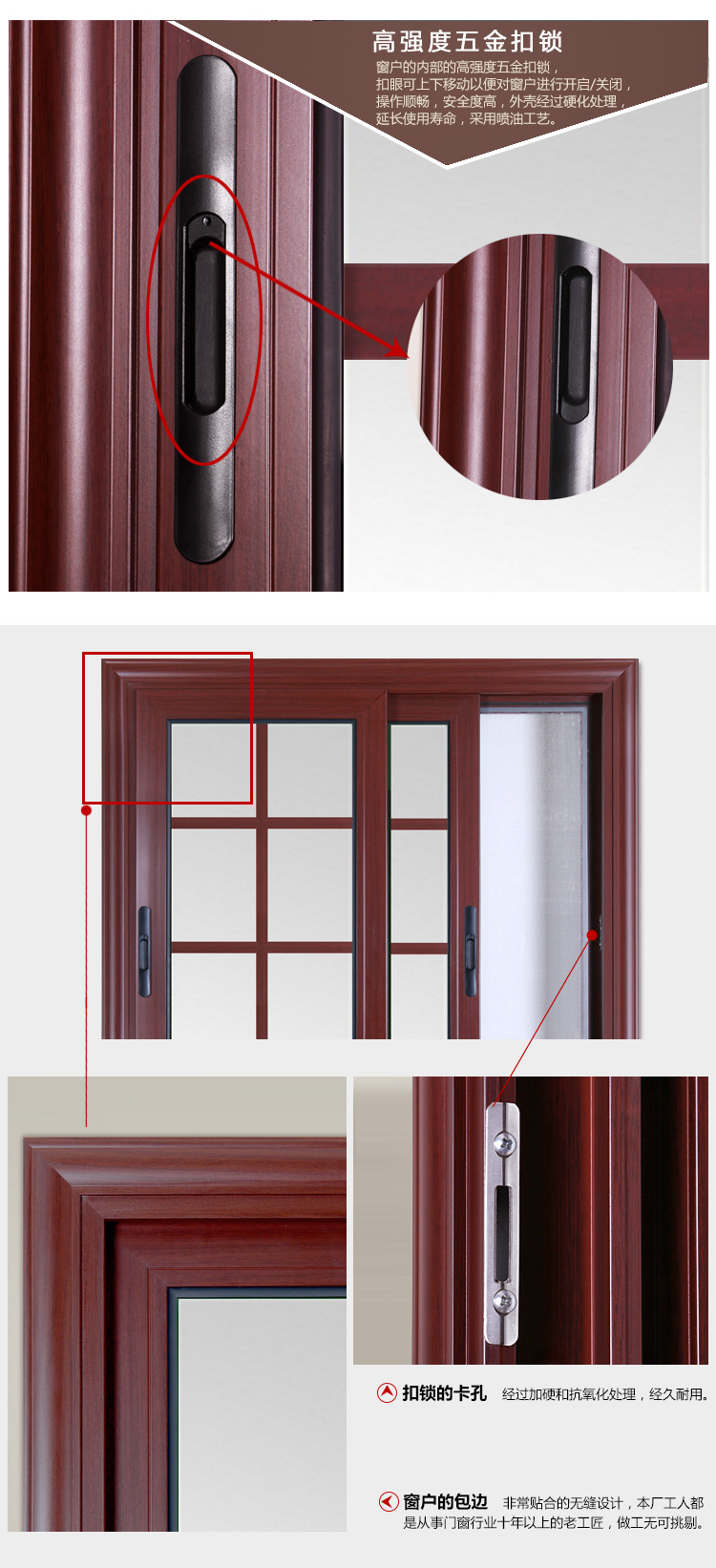 高强度五金扣锁

窗户的内部的高强度五金扣锁，扣眼可上下移动以便对窗户进行开启/关闭，操作顺畅，安全度高，外壳经过硬化处理，延长使用寿命，采用喷油工艺。

扣锁的卡孔 经过加硬和抗氧化处理，经久耐用。

窗户的包边 非常贴合的无缝设计，本厂工人都是从事门窗行业十年以上的老工匠，做工无可挑剔。