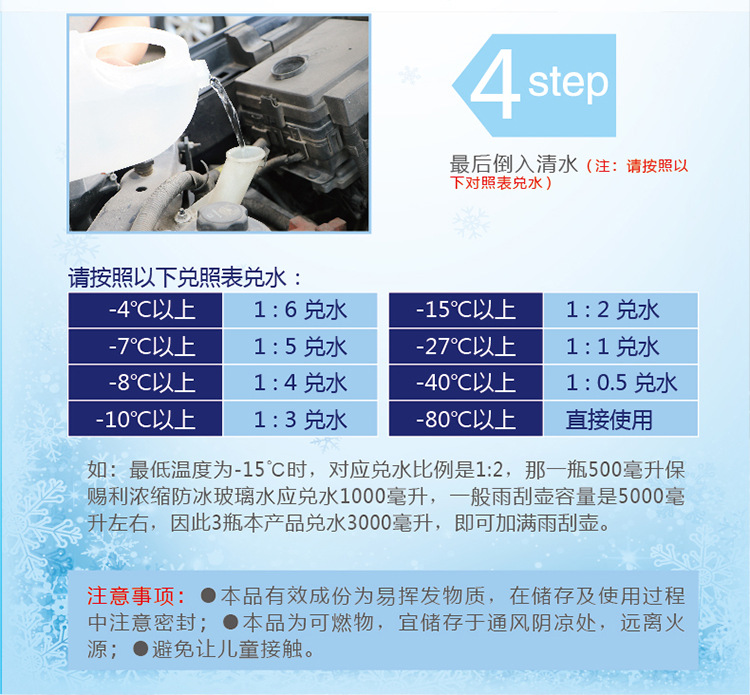 4 step

最后倒入清水（注：请按照以下对照表兑水）

请按照以下兑照表兑水：

| -4℃以上 | 1 : 6 兑水 |
|---|---|
| -7℃以上 | 1 : 5 兑水 |
| -8℃以上 | 1 : 4 兑水 |
| -10℃以上 | 1 : 3 兑水 |

| -15℃以上 | 1 : 2 兑水 |
|---|---|
| -27℃以上 | 1 : 1 兑水 |
| -40℃以上 | 1 : 0.5 兑水 |
| -80℃以上 | 直接使用 |

如：最低温度为-15℃时，对应兑水比例是1:2，那一瓶500毫升保赐利浓缩防冰玻璃水应兑水1000毫升，一般雨刮壶容量是5000毫升左右，因此3瓶本产品兑水3000毫升，即可加满雨刮壶。

注意事项：●本品有效成份为易挥发物质，在储存及使用过程中注意密封；●本品为可燃物，宜储存于通风阴凉处，远离火源；●避免让儿童接触。