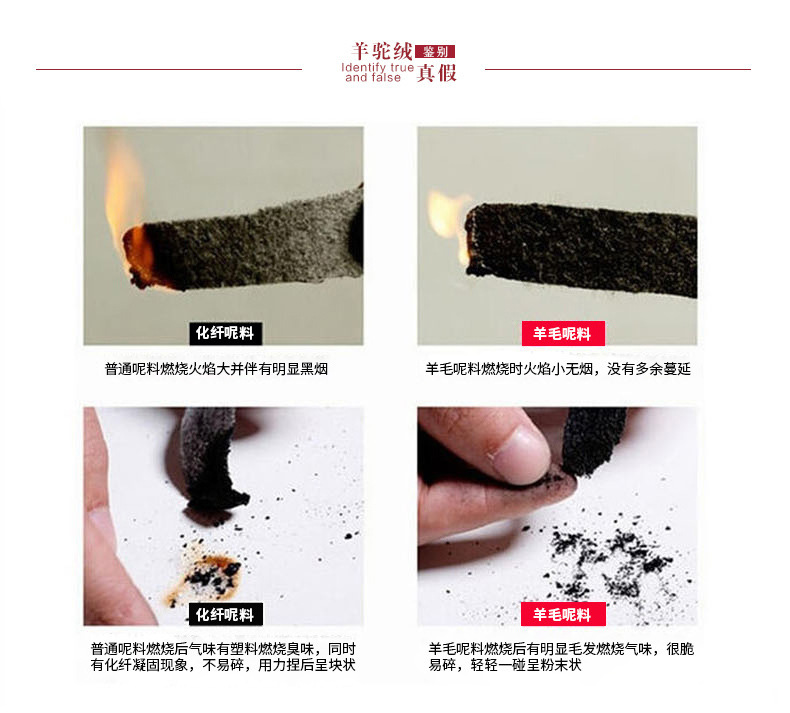 羊驼绒 鉴别
Identify true and false 真假

化纤呢料
普通呢料燃烧火焰大并伴有明显黑烟

羊毛呢料
羊毛呢料燃烧时火焰小无烟，没有多余蔓延

化纤呢料
普通呢料燃烧后气味有塑料燃烧臭味，同时有化纤凝固现象，不易碎，用力捏后呈块状

羊毛呢料
羊毛呢料燃烧后有明显毛发燃烧气味，很脆易碎，轻轻一碰呈粉末状