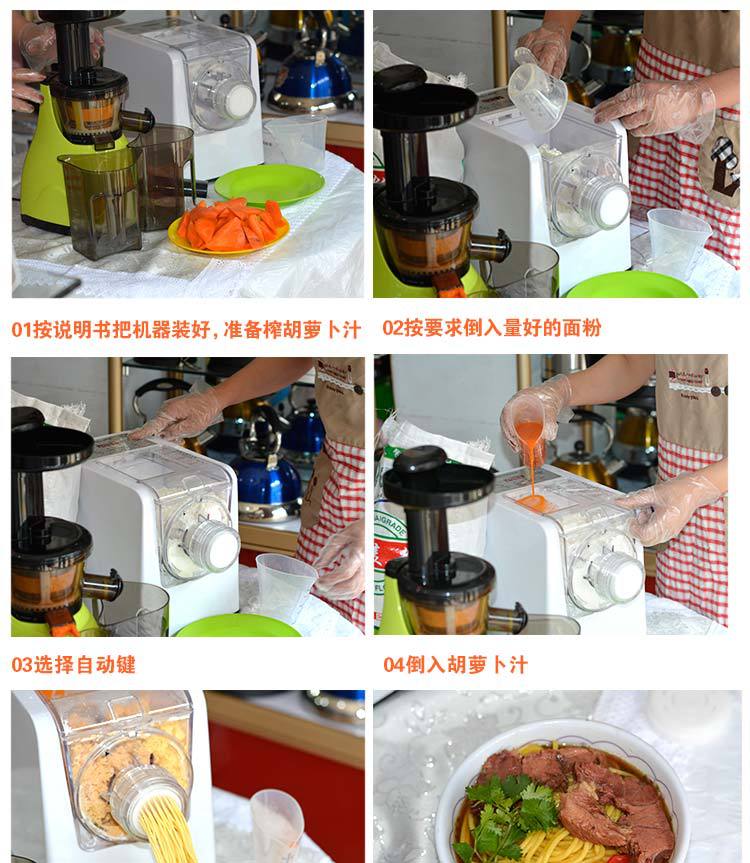 01按说明书把机器装好，准备榨胡萝卜汁

02按要求倒入量好的面粉

03选择自动键

04倒入胡萝卜汁