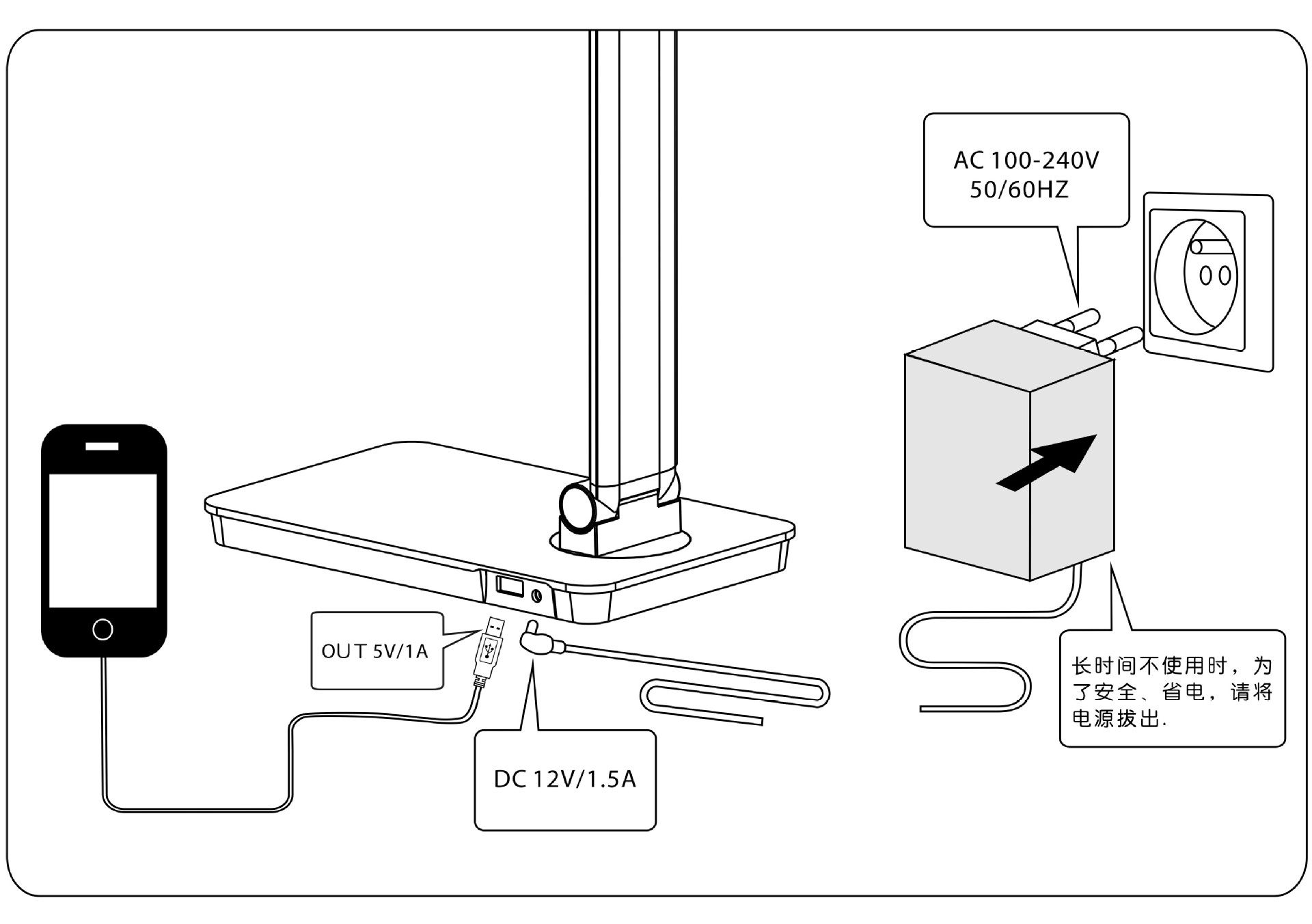 AC 100-240V
50/60HZ

OUT 5V/1A

DC 12V/1.5A

长时间不使用时，为了安全、省电，请将电源拔出.