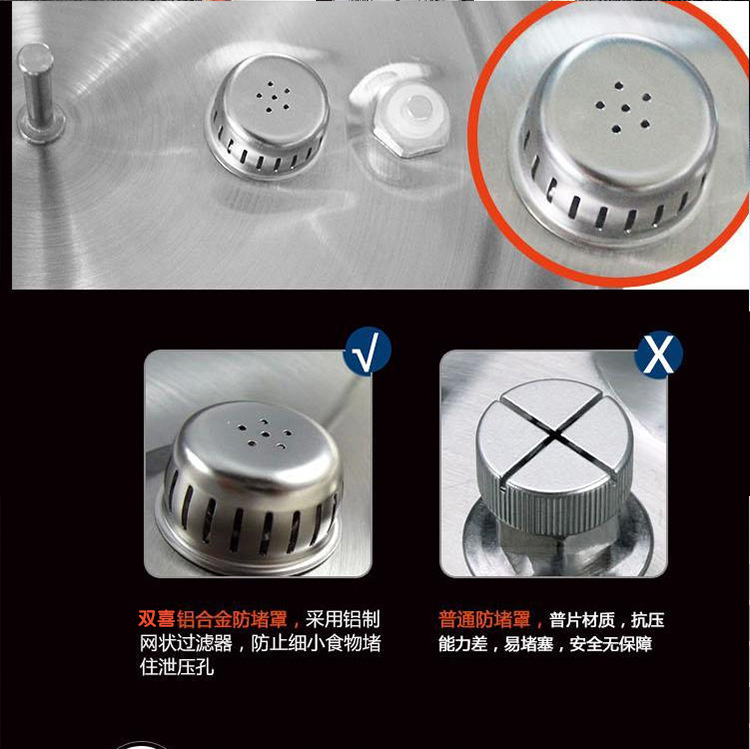 √

X

双喜铝合金防堵罩，采用铝制网状过滤器，防止细小食物堵住泄压孔

普通防堵罩，普片材质，抗压能力差，易堵塞，安全无保障