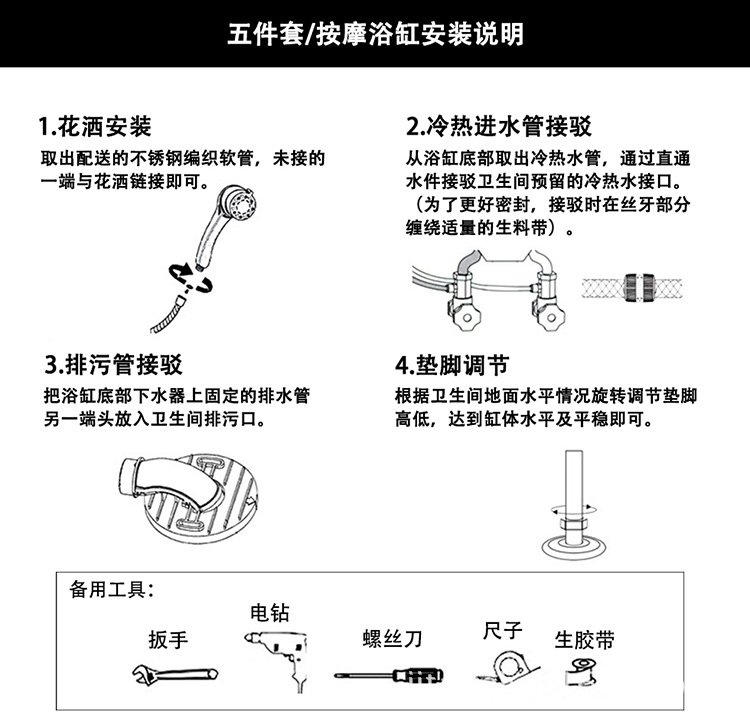 五件套/按摩浴缸安装说明

1.花洒安装
取出配送的不锈钢编织软管，未接的一端与花洒链接即可。

2.冷热进水管接驳
从浴缸底部取出冷热水管，通过直通水件接驳卫生间预留的冷热水接口。（为了更好密封，接驳时在丝牙部分缠绕适量的生料带）。

3.排污管接驳
把浴缸底部下水器上固定的排水管另一端头放入卫生间排污口。

4.垫脚调节
根据卫生间地面水平情况旋转调节垫脚高低，达到缸体水平及平稳即可。

备用工具：
扳手
电钻
螺丝刀
尺子
生胶带