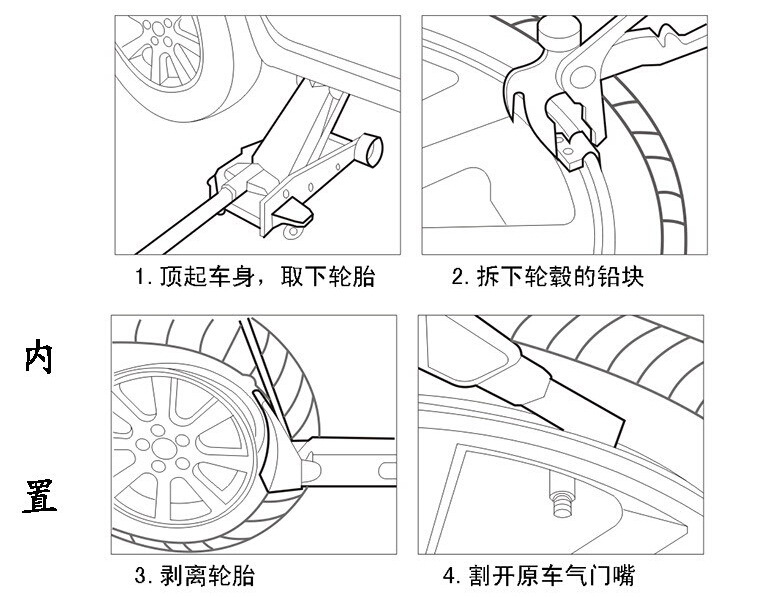 1. 顶起车身，取下轮胎

2. 拆下轮毂的铅块

内

置

3. 剥离轮胎

4. 割开原车气门嘴