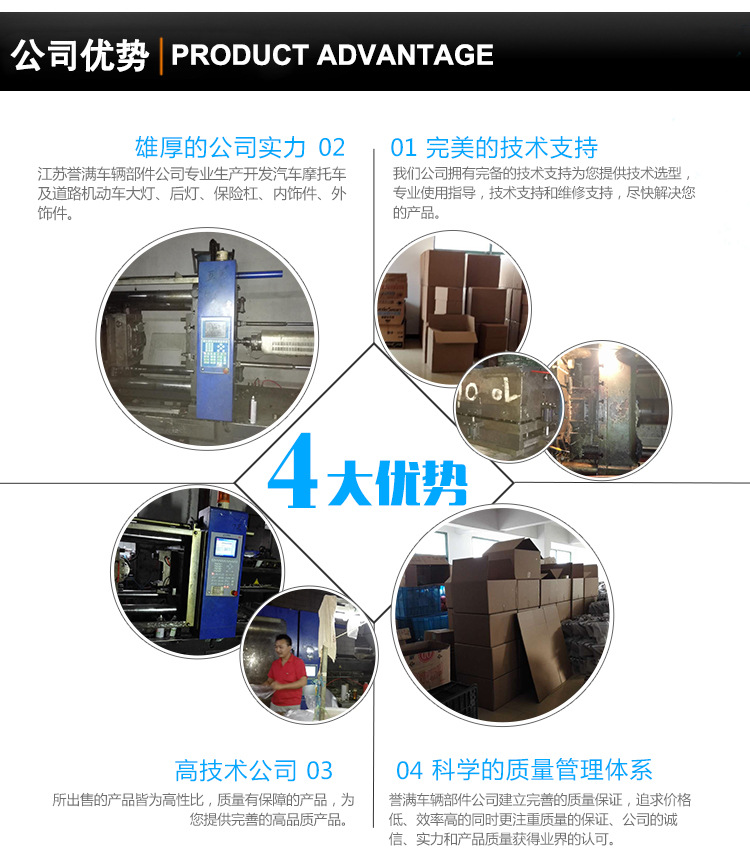 公司优势 | PRODUCT ADVANTAGE

雄厚的公司实力 02

江苏誉满车辆部件公司专业生产开发汽车摩托车及道路机动车大灯、后灯、保险杠、内饰件、外饰件。

01 完美的技术支持

我们公司拥有完备的技术支持为您提供技术选型，专业使用指导，技术支持和维修支持，尽快解决您的产品。

4大优势

高技术公司 03

所出售的产品皆为高性比，质量有保障的产品，为您提供完善的高品质产品。

04 科学的质量管理体系

誉满车辆部件公司建立完善的质量保证，追求价格低、效率高的同时更注重质量的保证、公司的诚信、实力和产品质量获得业界的认可。