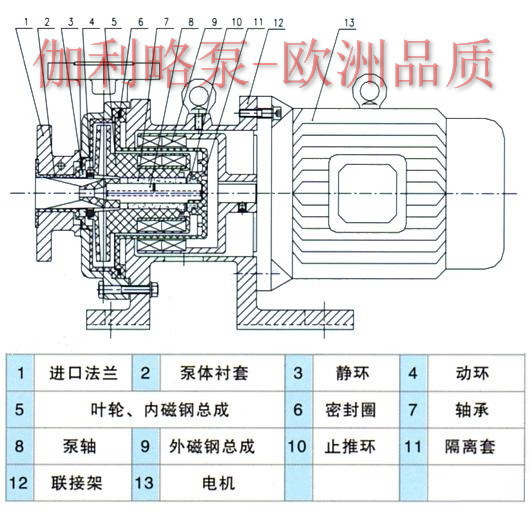 1 2 3 4 5 6 7 8 9 10 11 12 13

伽利略泵-欧洲品质

| 1 | 进口法兰 | 2 | 泵体衬套 | 3 | 静环 | 4 | 动环 |
|---|---|---|---|---|---|---|---|
| 5 | 叶轮、内磁钢总成 | | | 6 | 密封圈 | 7 | 轴承 |
| 8 | 泵轴 | 9 | 外磁钢总成 | 10 | 止推环 | 11 | 隔离套 |
| 12 | 联接架 | 13 | 电机 | | | | |