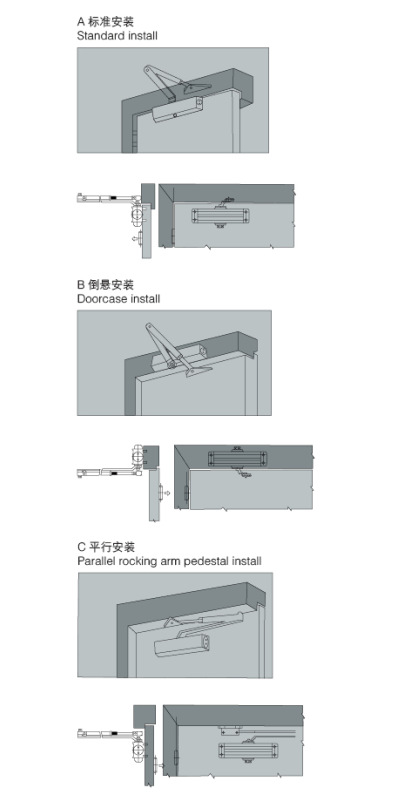 A 标准安装
Standard install

B 倒悬安装
Doorcase install

C 平行安装
Parallel rocking arm pedestal install