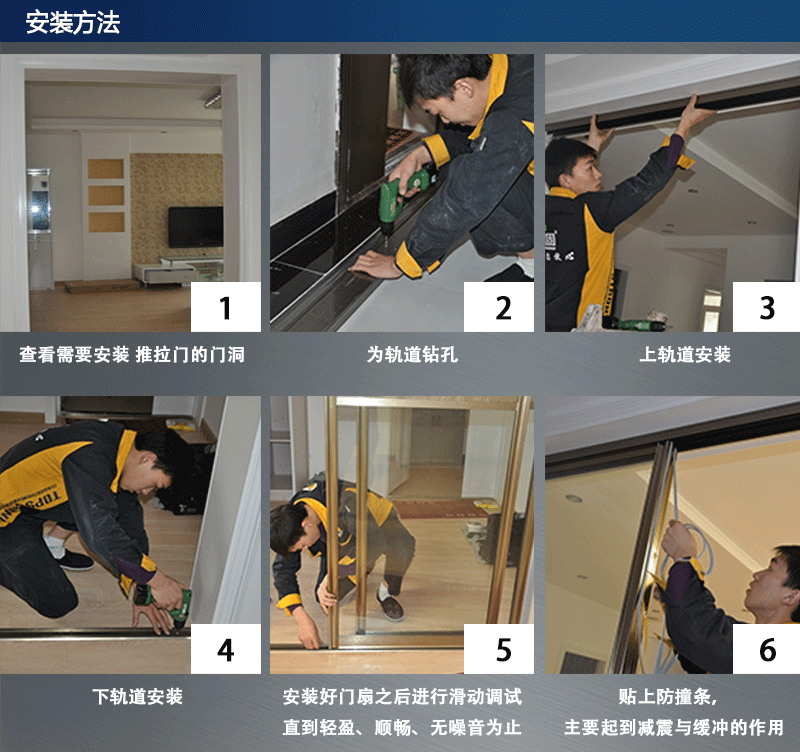 安装方法

1

查看需要安装 推拉门的门洞

2

为轨道钻孔

3

上轨道安装

4

下轨道安装

5

安装好门扇之后进行滑动调试
直到轻盈、顺畅、无噪音为止

6

贴上防撞条，
主要起到减震与缓冲的作用