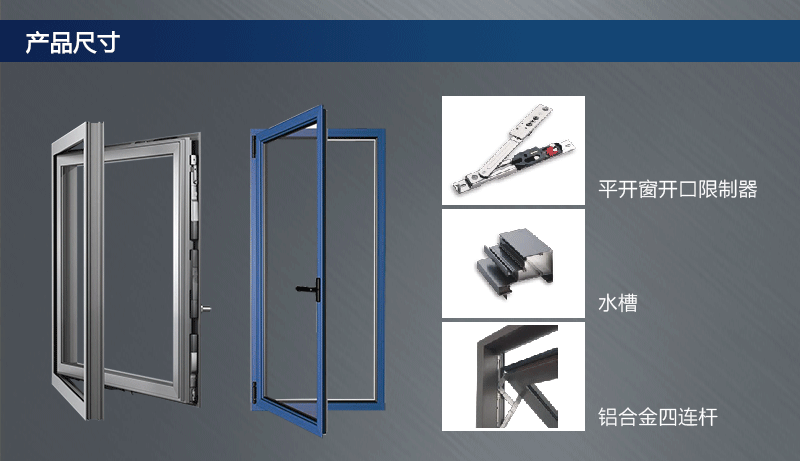 产品尺寸

平开窗开口限制器

水槽

铝合金四连杆