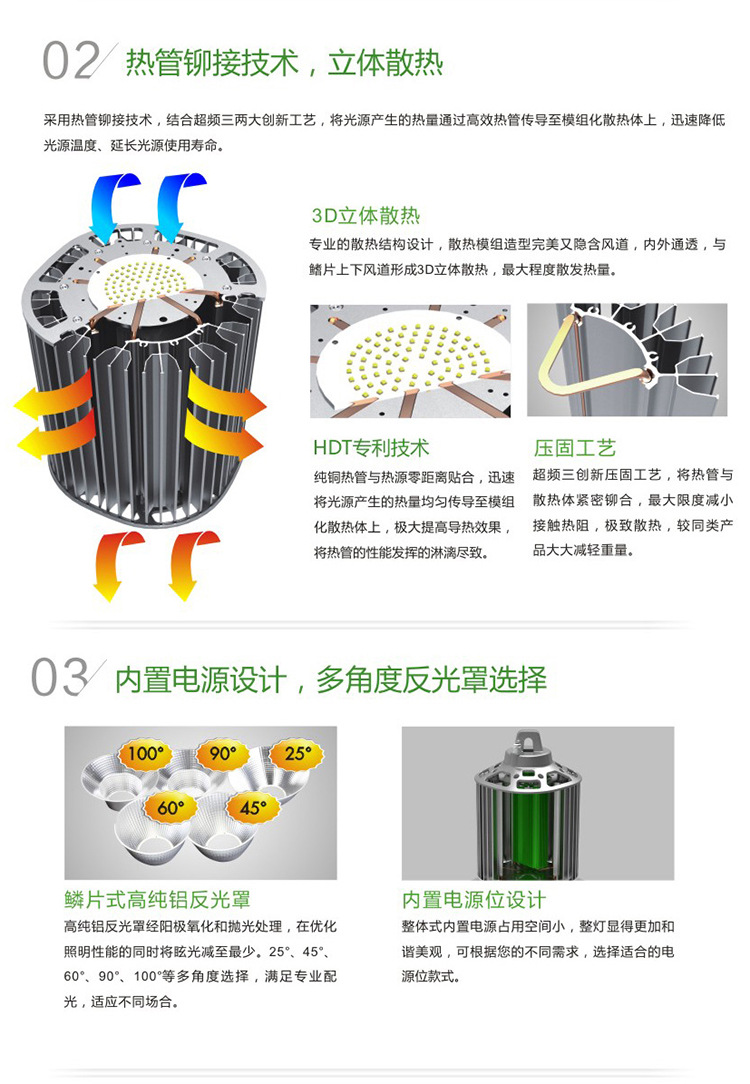 02 热管铆接技术，立体散热

采用热管铆接技术，结合超频三两大创新工艺，将光源产生的热量通过高效热管传导至模组化散热体上，迅速降低光源温度、延长光源使用寿命。

3D立体散热
专业的散热结构设计，散热模组造型完美又隐含风道，内外通透，与鳍片上下风道形成3D立体散热，最大程度散发热量。

HDT专利技术
纯铜热管与热源零距离贴合，迅速将光源产生的热量均匀传导至模组化散热体上，极大提高导热效果，将热管的性能发挥的淋漓尽致。

压固工艺
超频三创新压固工艺，将热管与散热体紧密铆合，最大限度减小接触热阻，极致散热，较同类产品大大减轻重量。

03 内置电源设计，多角度反光罩选择

100°
90°
25°
60°
45°

鳞片式高纯铝反光罩
高纯铝反光罩经阳极氧化和抛光处理，在优化照明性能的同时将眩光减至最少。25°、45°、60°、90°、100°等多角度选择，满足专业配光，适应不同场合。

内置电源位设计
整体式内置电源占用空间小，整灯显得更加和谐美观，可根据您的不同需求，选择适合的电源位款式。