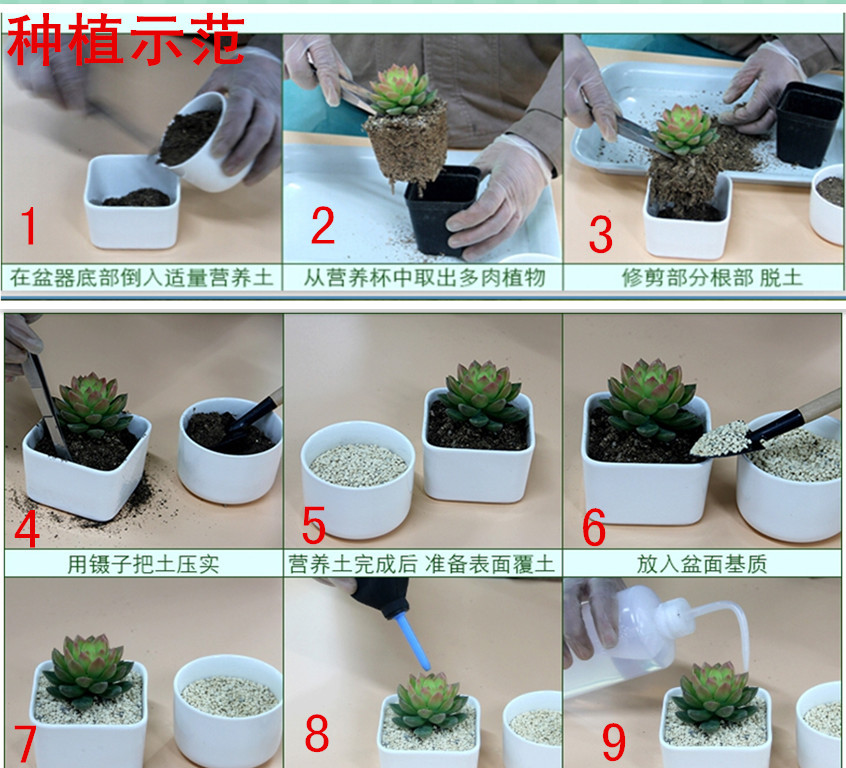 种植示范

1
在盆器底部倒入适量营养土

2
从营养杯中取出多肉植物

3
修剪部分根部 脱土

4
用镊子把土压实

5
营养土完成后 准备表面覆土

6
放入盆面基质

7

8

9