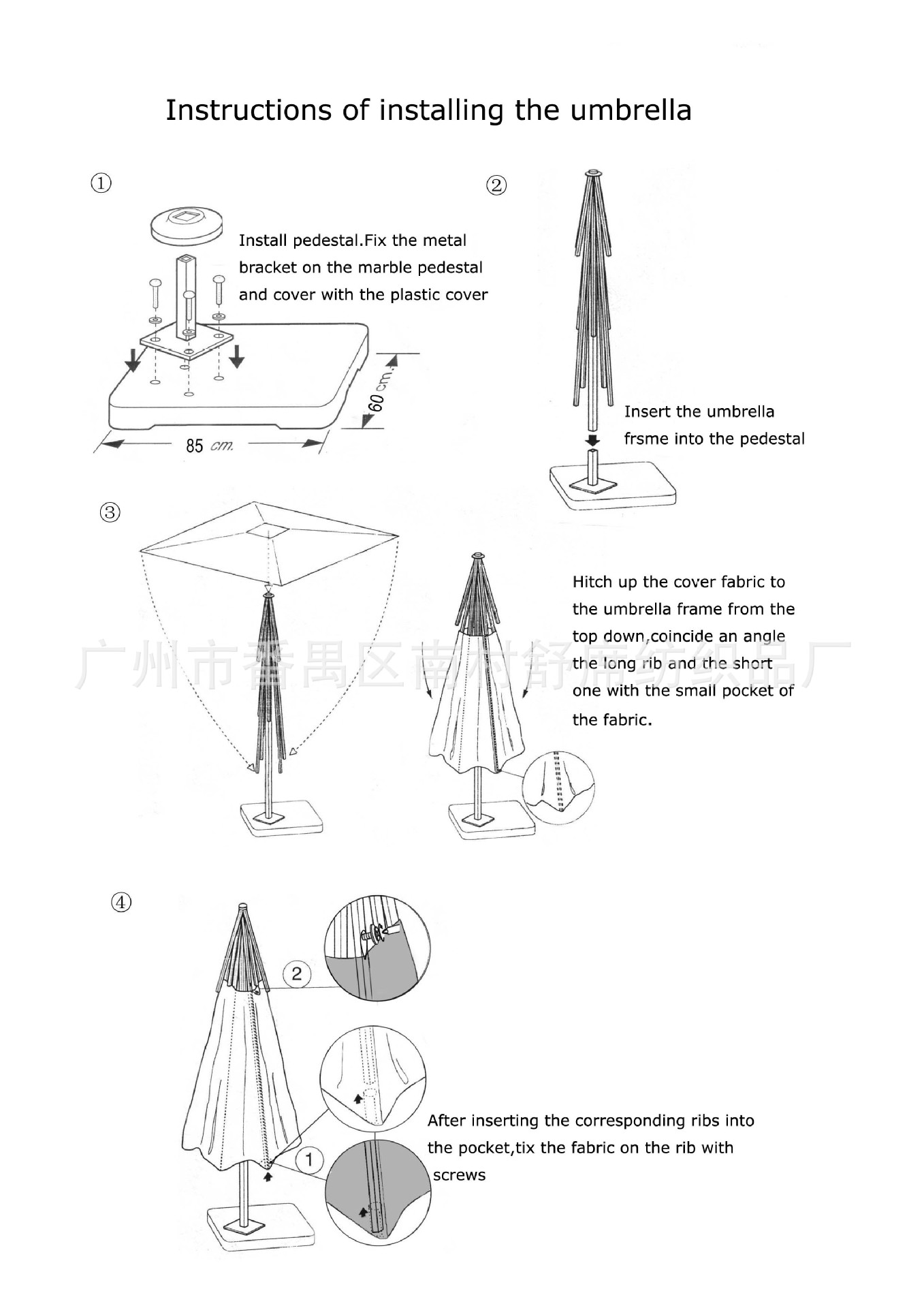 Instructions of installing the umbrella

①

Install pedestal.Fix the metal bracket on the marble pedestal and cover with the plastic cover

60 cm.

85 cm.

②

Insert the umbrella frsme into the pedestal

③

Hitch up the cover fabric to the umbrella frame from the top down,coincide an angle the long rib and the short one with the small pocket of the fabric.

广州市番禺区南村舒席纺织品厂

④

2

1

After inserting the corresponding ribs into the pocket,tix the fabric on the rib with screws