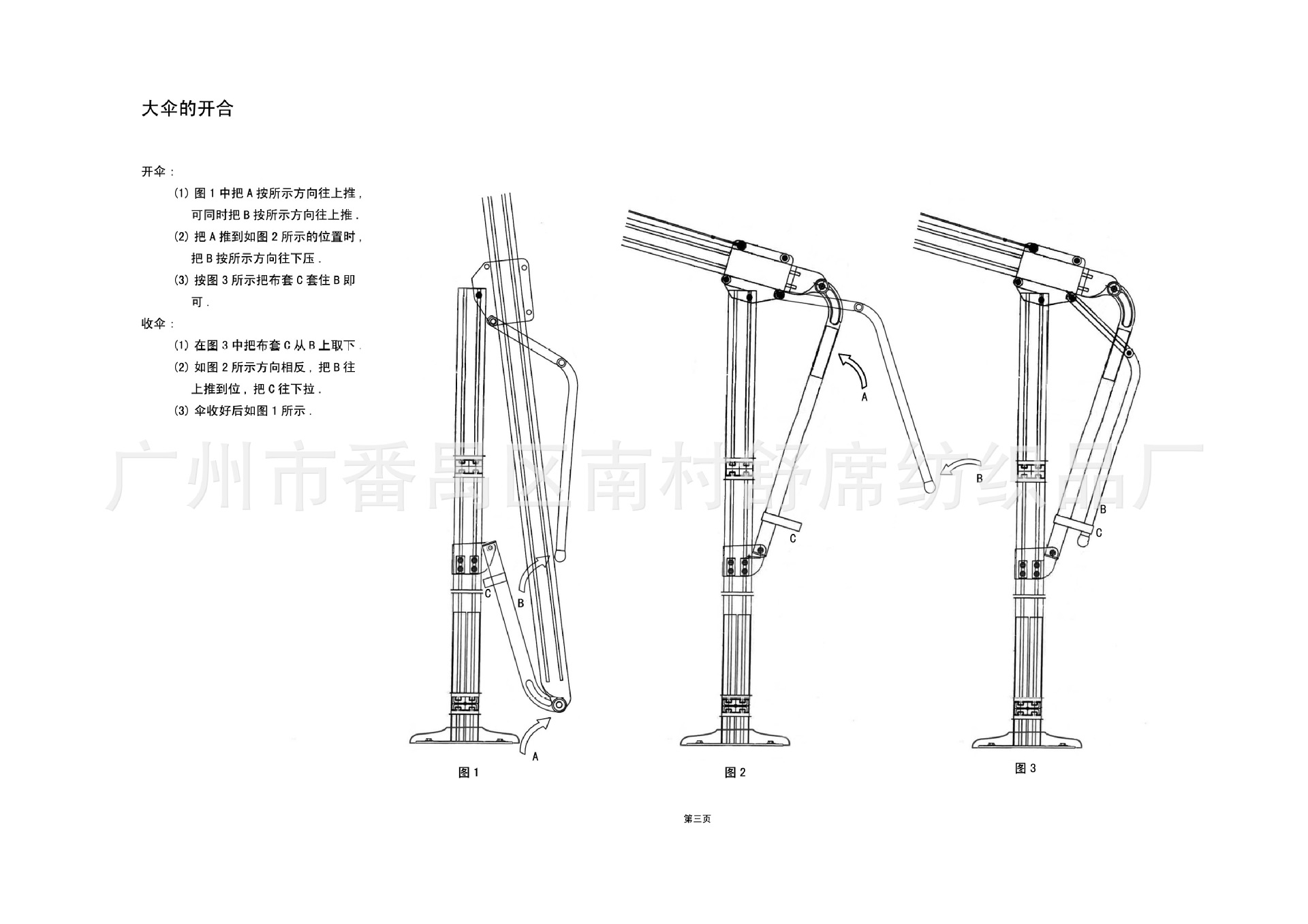 大伞的开合

开伞：

(1) 图 1 中把 A 按所示方向往上推，可同时把 B 按所示方向往上推．

(2) 把 A 推到如图 2 所示的位置时，把 B 按所示方向往下压．

(3) 按图 3 所示把布套 C 套住 B 即可．

收伞：

(1) 在图 3 中把布套 C 从 B 上取下．

(2) 如图 2 所示方向相反，把 B 往上推到位，把 C 往下拉．

(3) 伞收好后如图 1 所示．

广州市番禺区南村舒席纺织品厂

C

B

A

图 1

A

B

C

图 2

B

C

图 3

第三页