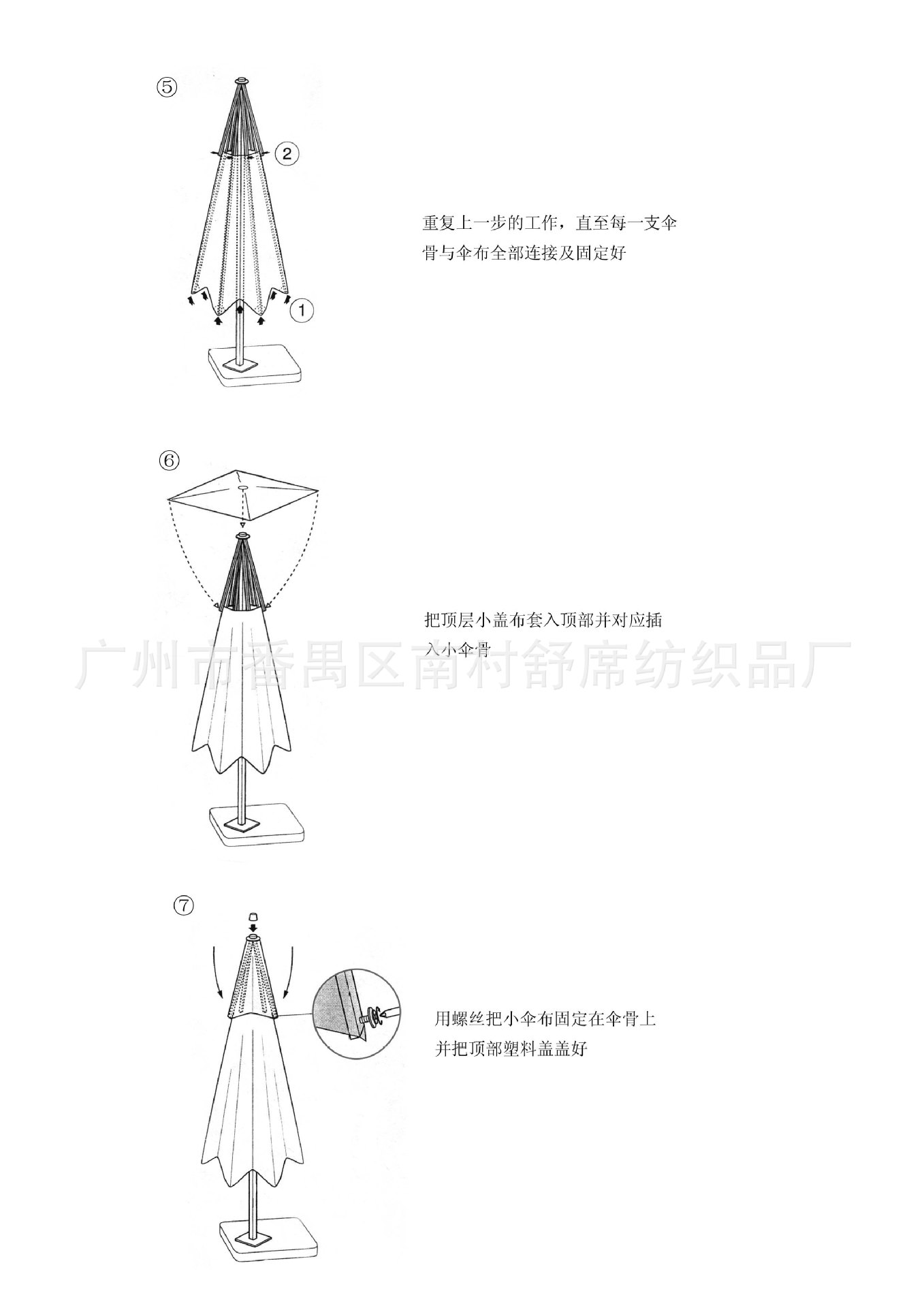 ⑤

2

1

重复上一步的工作，直至每一支伞骨与伞布全部连接及固定好

⑥

把顶层小盖布套入顶部并对应插入小伞骨

广州市番禺区南村舒席纺织品厂

⑦

用螺丝把小伞布固定在伞骨上并把顶部塑料盖盖好