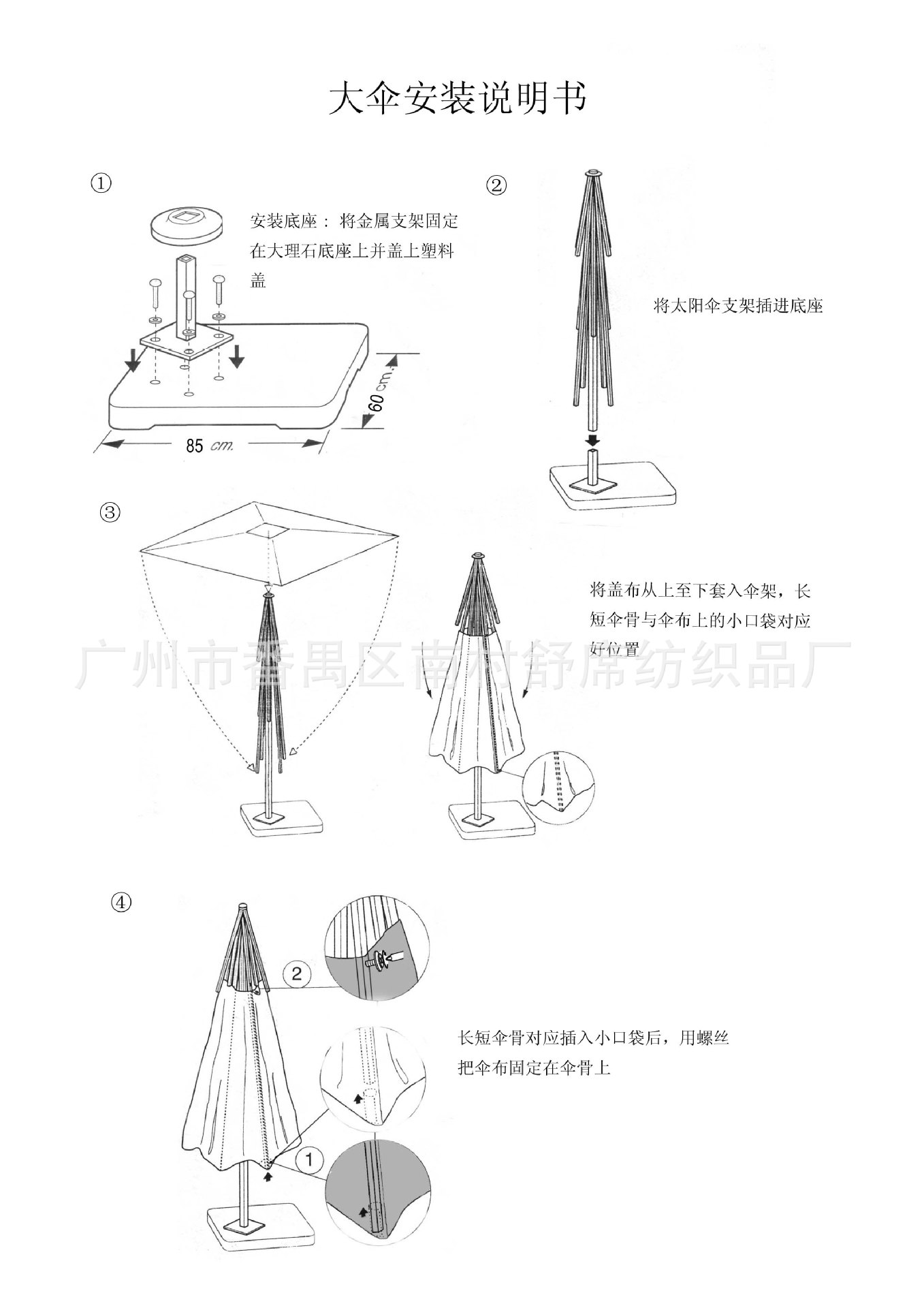 大伞安装说明书

①

安装底座： 将金属支架固定在大理石底座上并盖上塑料盖

60 cm.

85 cm.

②

将太阳伞支架插进底座

③

将盖布从上至下套入伞架，长短伞骨与伞布上的小口袋对应好位置

广州市番禺区南村舒席纺织品厂

④

2

1

长短伞骨对应插入小口袋后，用螺丝把伞布固定在伞骨上