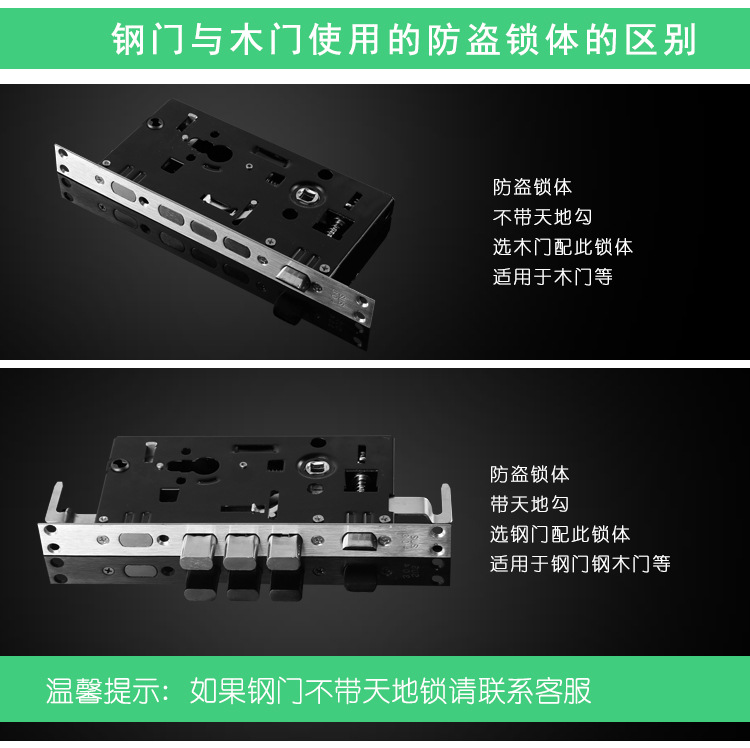 钢门与木门使用的防盗锁体的区别

防盗锁体
不带天地勾
选木门配此锁体
适用于木门等

防盗锁体
带天地勾
选钢门配此锁体
适用于钢门钢木门等

温馨提示：如果钢门不带天地锁请联系客服