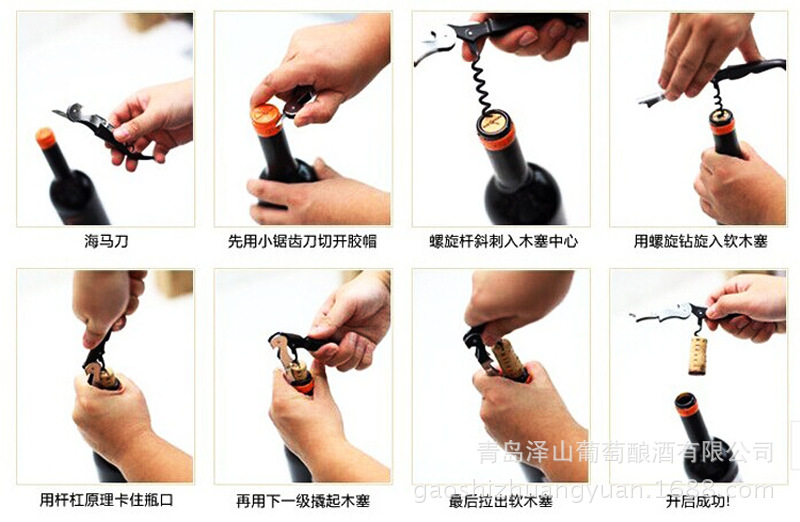 海马刀

先用小锯齿刀切开胶帽

螺旋杆斜刺入木塞中心

用螺旋钻旋入软木塞

用杆杠原理卡住瓶口

再用下一级撬起木塞

最后拉出软木塞

开启成功!

青岛泽山葡萄酿酒有限公司
gaoshizhuangyuan.1688.com