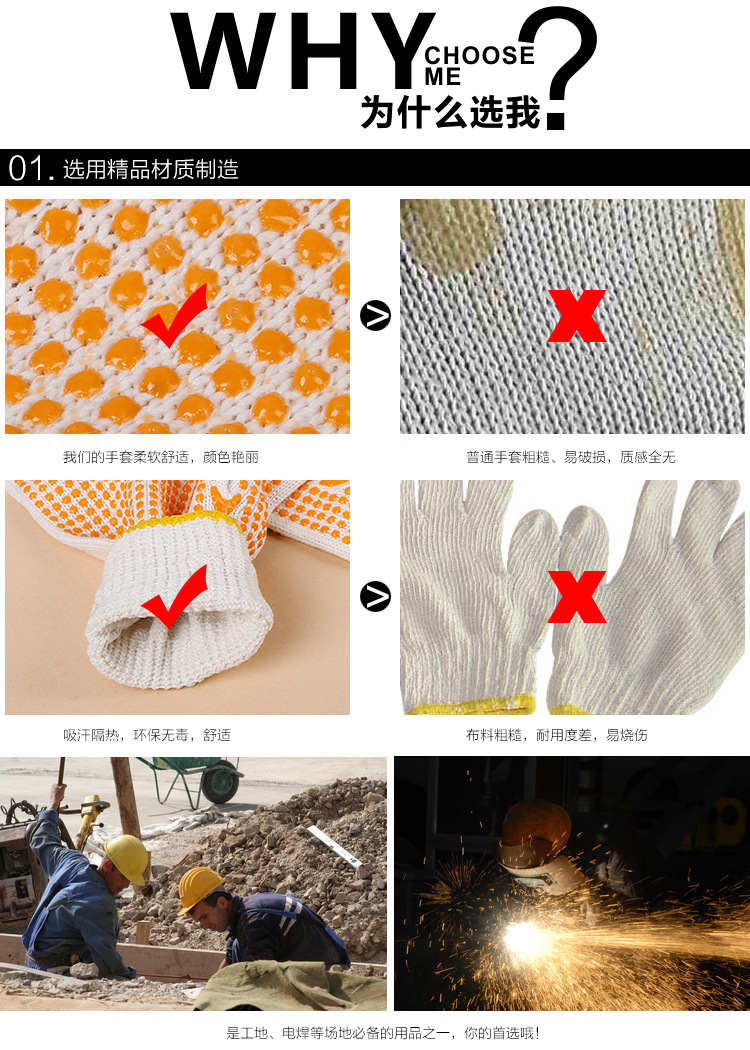 WHY CHOOSE ME ?
为什么选我

01. 选用精品材质制造

我们的手套柔软舒适，颜色艳丽

普通手套粗糙、易破损，质感全无

吸汗隔热，环保无毒，舒适

布料粗糙，耐用度差，易烧伤

是工地、电焊等场地必备的用品之一，你的首选哦！