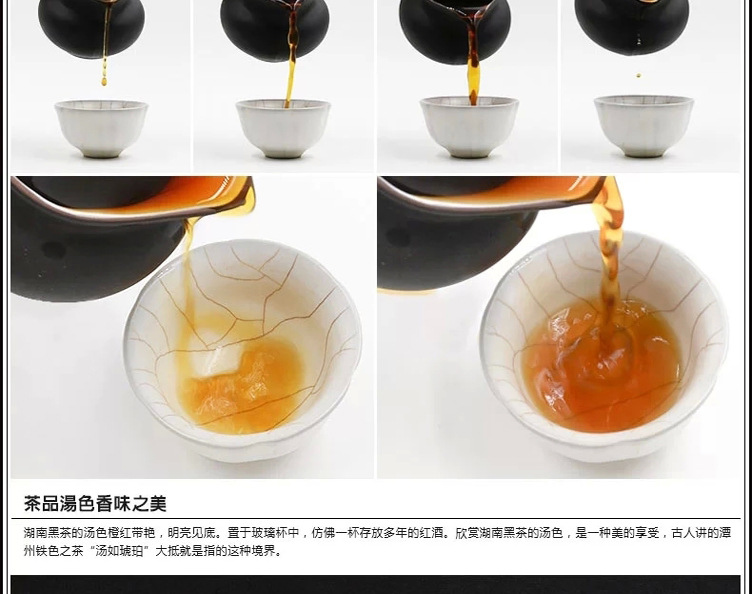 茶品湯色香味之美

湖南黑茶的汤色橙红带艳，明亮见底。置于玻璃杯中，仿佛一杯存放多年的红酒。欣赏湖南黑茶的汤色，是一种美的享受，古人讲的潭州铁色之茶“汤如琥珀”大抵就是指的这种境界。