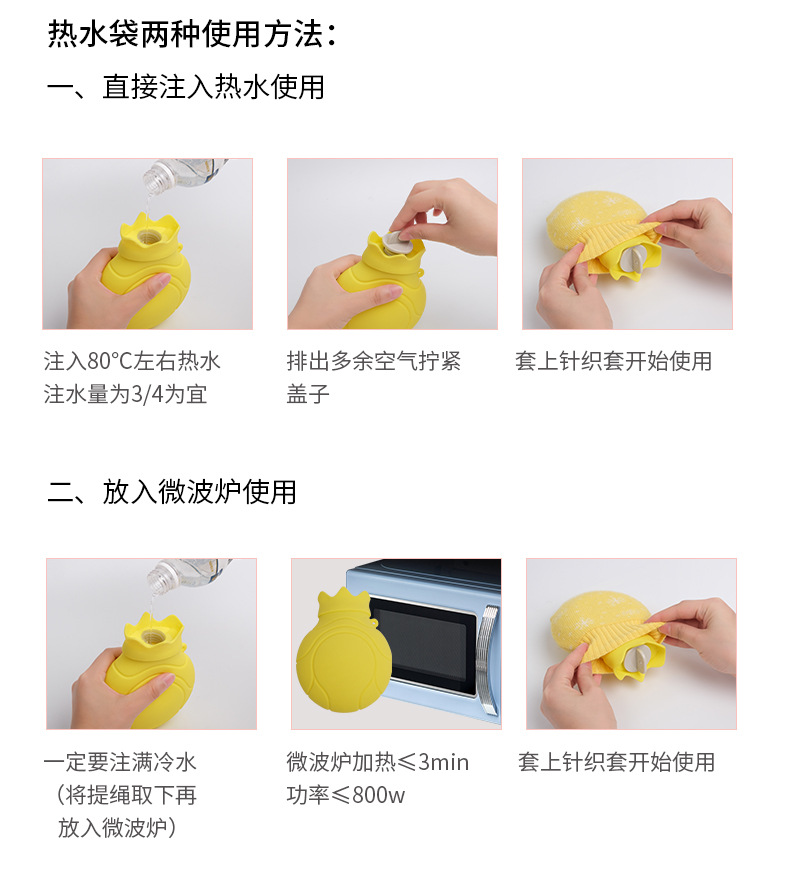 热水袋两种使用方法：

一、直接注入热水使用

注入80°C左右热水
注水量为3/4为宜

排出多余空气拧紧盖子

套上针织套开始使用

二、放入微波炉使用

一定要注满冷水
（将提绳取下再放入微波炉）

微波炉加热≤3min
功率≤800w

套上针织套开始使用