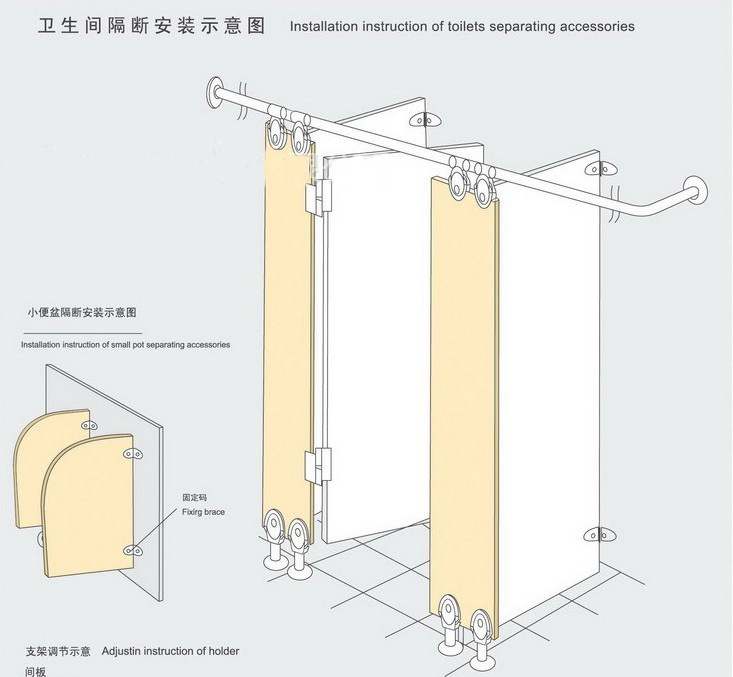 卫生间隔断安装示意图 Installation instruction of toilets separating accessories

小便盆隔断安装示意图

Installation instruction of small pot separating accessories

固定码
Fixirg brace

支架调节示意 Adjustin instruction of holder

间板