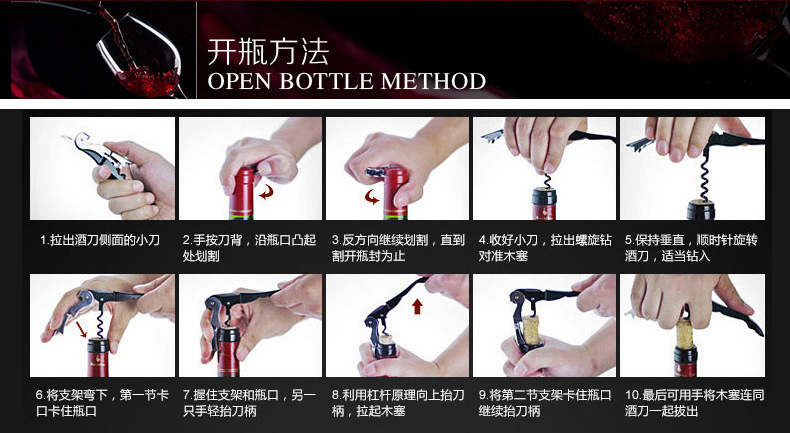 开瓶方法
OPEN BOTTLE METHOD

1.拉出酒刀侧面的小刀

2.手按刀背，沿瓶口凸起处划割

3.反方向继续划割，直到割开瓶封为止

4.收好小刀，拉出螺旋钻对准木塞

5.保持垂直，顺时针旋转酒刀，适当钻入

6.将支架弯下，第一节卡口卡住瓶口

7.握住支架和瓶口，另一只手轻抬刀柄

8.利用杠杆原理向上抬刀柄，拉起木塞

9.将第二节支架卡住瓶口继续抬刀柄

10.最后可用手将木塞连同酒刀一起拔出