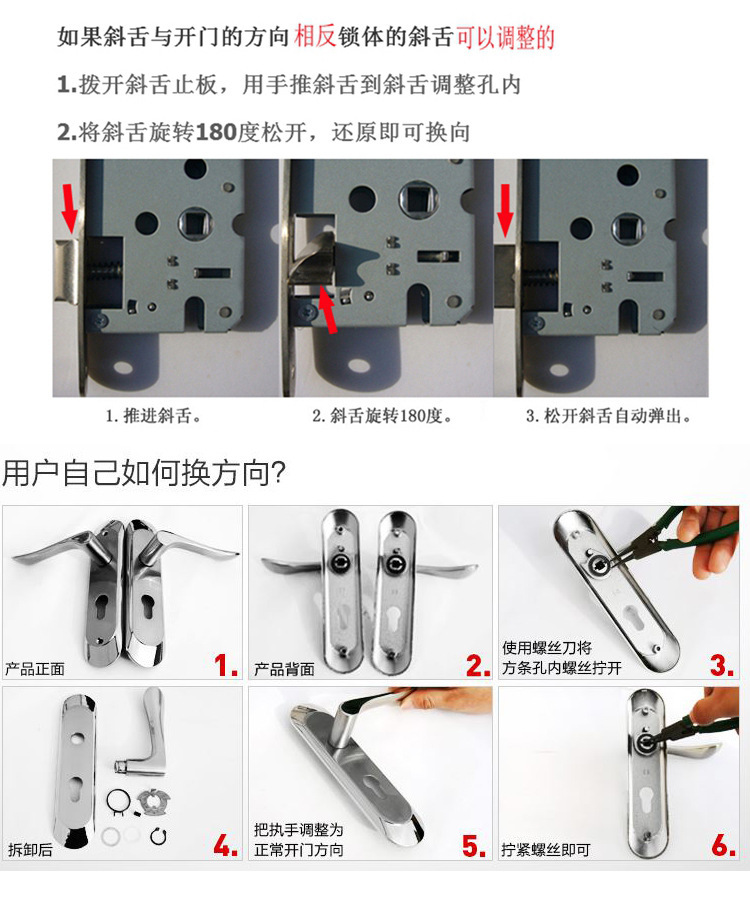 如果斜舌与开门的方向相反锁体的斜舌可以调整的

1.拨开斜舌止板，用手推斜舌到斜舌调整孔内

2.将斜舌旋转180度松开，还原即可换向

1. 推进斜舌。

2. 斜舌旋转180度。

3. 松开斜舌自动弹出。

用户自己如何换方向?

产品正面 1.

产品背面 2.

使用螺丝刀将方条孔内螺丝拧开 3.

拆卸后 4.

把执手调整为正常开门方向 5.

拧紧螺丝即可 6.