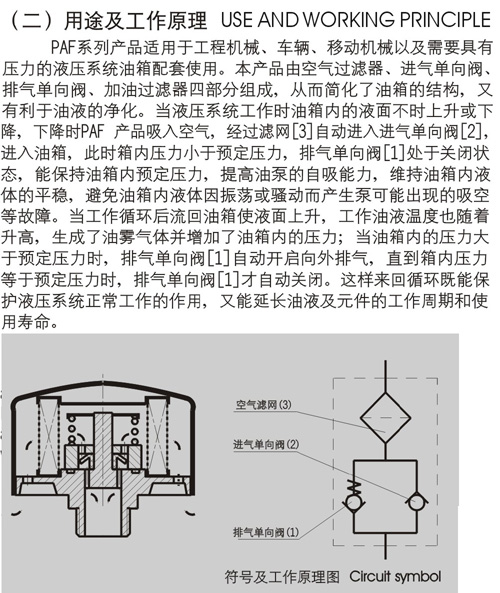 （二）用途及工作原理 USE AND WORKING PRINCIPLE

PAF系列产品适用于工程机械、车辆、移动机械以及需要具有压力的液压系统油箱配套使用。本产品由空气过滤器、进气单向阀、排气单向阀、加油过滤器四部分组成，从而简化了油箱的结构，又有利于油液的净化。当液压系统工作时油箱内的液面不时上升或下降，下降时PAF 产品吸入空气，经过滤网[3]自动进入进气单向阀[2]，进入油箱，此时箱内压力小于预定压力，排气单向阀[1]处于关闭状态，能保持油箱内预定压力，提高油泵的自吸能力，维持油箱内液体的平稳，避免油箱内液体因振荡或骚动而产生泵可能出现的吸空等故障。当工作循环后流回油箱使液面上升，工作油液温度也随着升高，生成了油雾气体并增加了油箱内的压力；当油箱内的压力大于预定压力时，排气单向阀[1]自动开启向外排气，直到箱内压力等于预定压力时，排气单向阀[1]才自动关闭。这样来回循环既能保护液压系统正常工作的作用，又能延长油液及元件的工作周期和使用寿命。

空气滤网(3)

进气单向阀(2)

排气单向阀(1)

符号及工作原理图 Circuit symbol