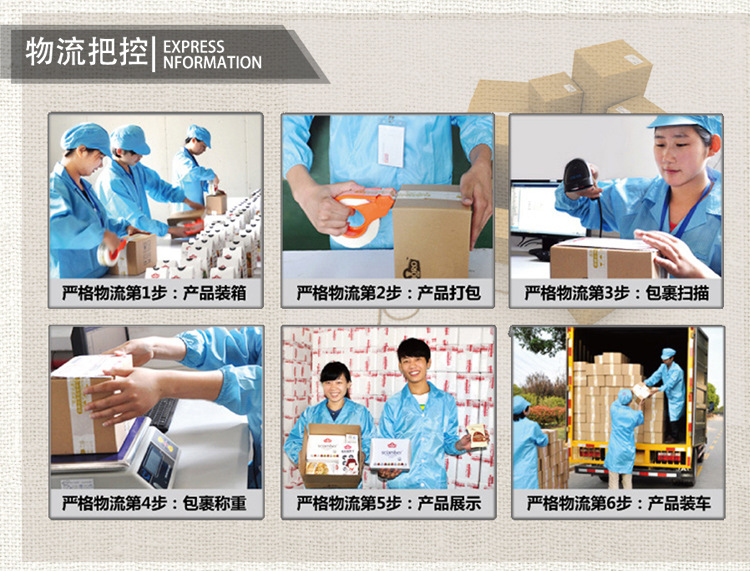 物流把控 | EXPRESS NFORMATION

严格物流第1步：产品装箱

严格物流第2步：产品打包

严格物流第3步：包裹扫描

严格物流第4步：包裹称重

严格物流第5步：产品展示

严格物流第6步：产品装车