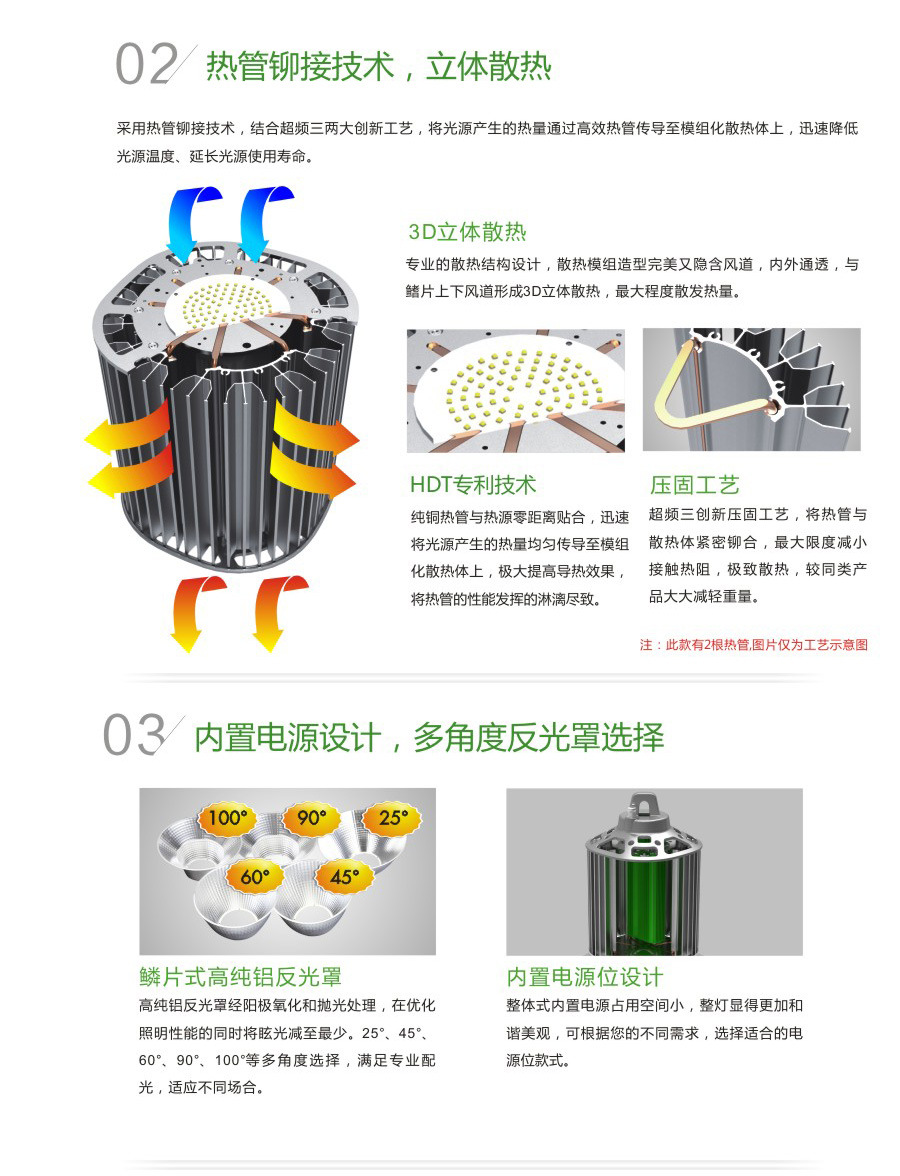 02 热管铆接技术，立体散热

采用热管铆接技术，结合超频三两大创新工艺，将光源产生的热量通过高效热管传导至模组化散热体上，迅速降低光源温度、延长光源使用寿命。

3D立体散热

专业的散热结构设计，散热模组造型完美又隐含风道，内外通透，与鳍片上下风道形成3D立体散热，最大程度散发热量。

HDT专利技术

纯铜热管与热源零距离贴合，迅速将光源产生的热量均匀传导至模组化散热体上，极大提高导热效果，将热管的性能发挥的淋漓尽致。

压固工艺

超频三创新压固工艺，将热管与散热体紧密铆合，最大限度减小接触热阻，极致散热，较同类产品大大减轻重量。

注：此款有2根热管,图片仅为工艺示意图

03 内置电源设计，多角度反光罩选择

100°
90°
25°
60°
45°

鳞片式高纯铝反光罩

高纯铝反光罩经阳极氧化和抛光处理，在优化照明性能的同时将眩光减至最少。25°、45°、60°、90°、100°等多角度选择，满足专业配光，适应不同场合。

内置电源位设计

整体式内置电源占用空间小，整灯显得更加和谐美观，可根据您的不同需求，选择适合的电源位款式。