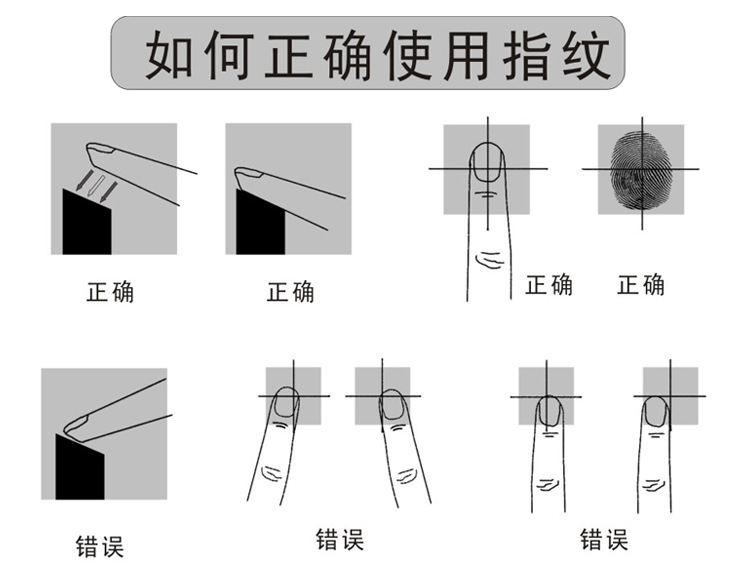 如何正确使用指纹

正确

正确

正确

正确

错误

错误

错误