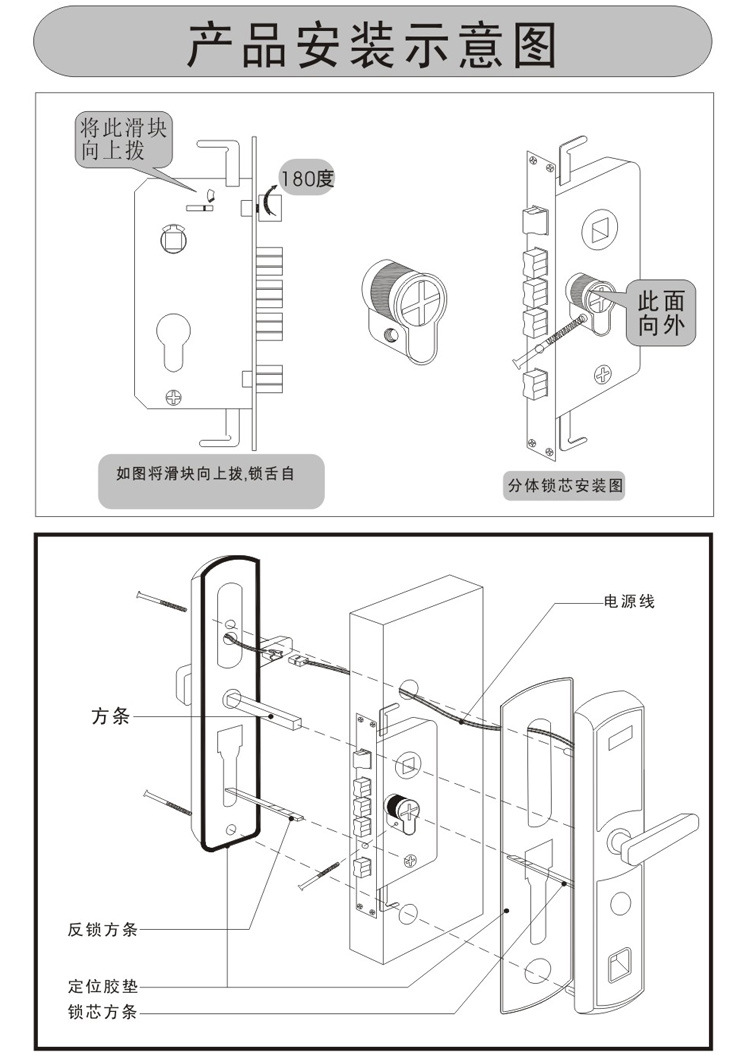 产品安装示意图

将此滑块向上拨

180度

此面向外

如图将滑块向上拨,锁舌自

分体锁芯安装图

电源线

方条

反锁方条

定位胶垫

锁芯方条