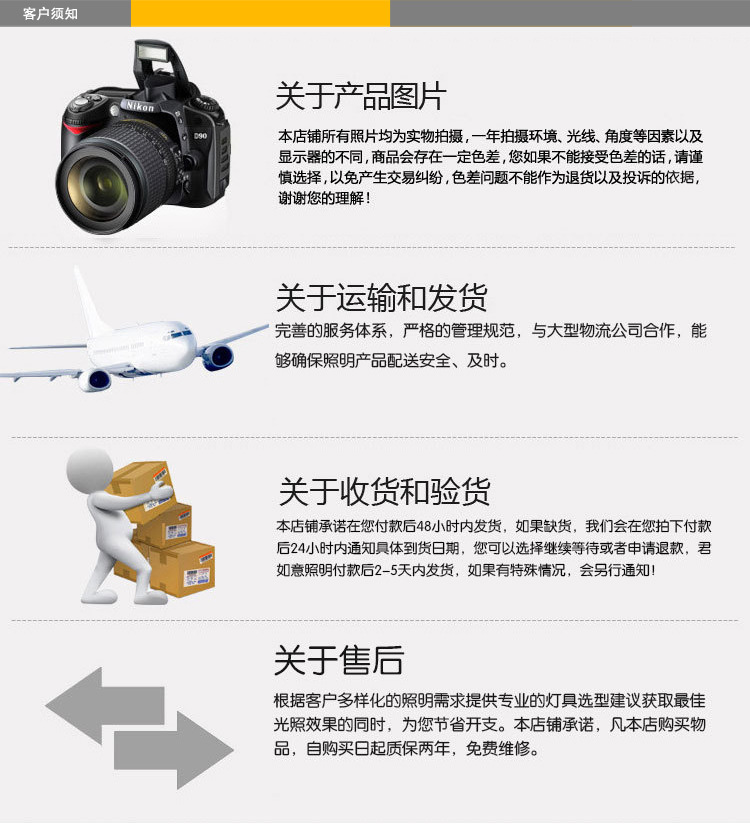 客户须知

Nikon
D90

关于产品图片

本店铺所有照片均为实物拍摄，一年拍摄环境、光线、角度等因素以及显示器的不同，商品会存在一定色差，您如果不能接受色差的话，请谨慎选择，以免产生交易纠纷，色差问题不能作为退货以及投诉的依据，谢谢您的理解！

关于运输和发货

完善的服务体系，严格的管理规范，与大型物流公司合作，能够确保照明产品配送安全、及时。

关于收货和验货

本店铺承诺在您付款后48小时内发货，如果缺货，我们会在您拍下付款后24小时内通知具体到货日期，您可以选择继续等待或者申请退款，君如意照明付款后2-5天内发货，如果有特殊情况，会另行通知！

关于售后

根据客户多样化的照明需求提供专业的灯具选型建议获取最佳光照效果的同时，为您节省开支。本店铺承诺，凡本店购买物品，自购买日起质保两年，免费维修。