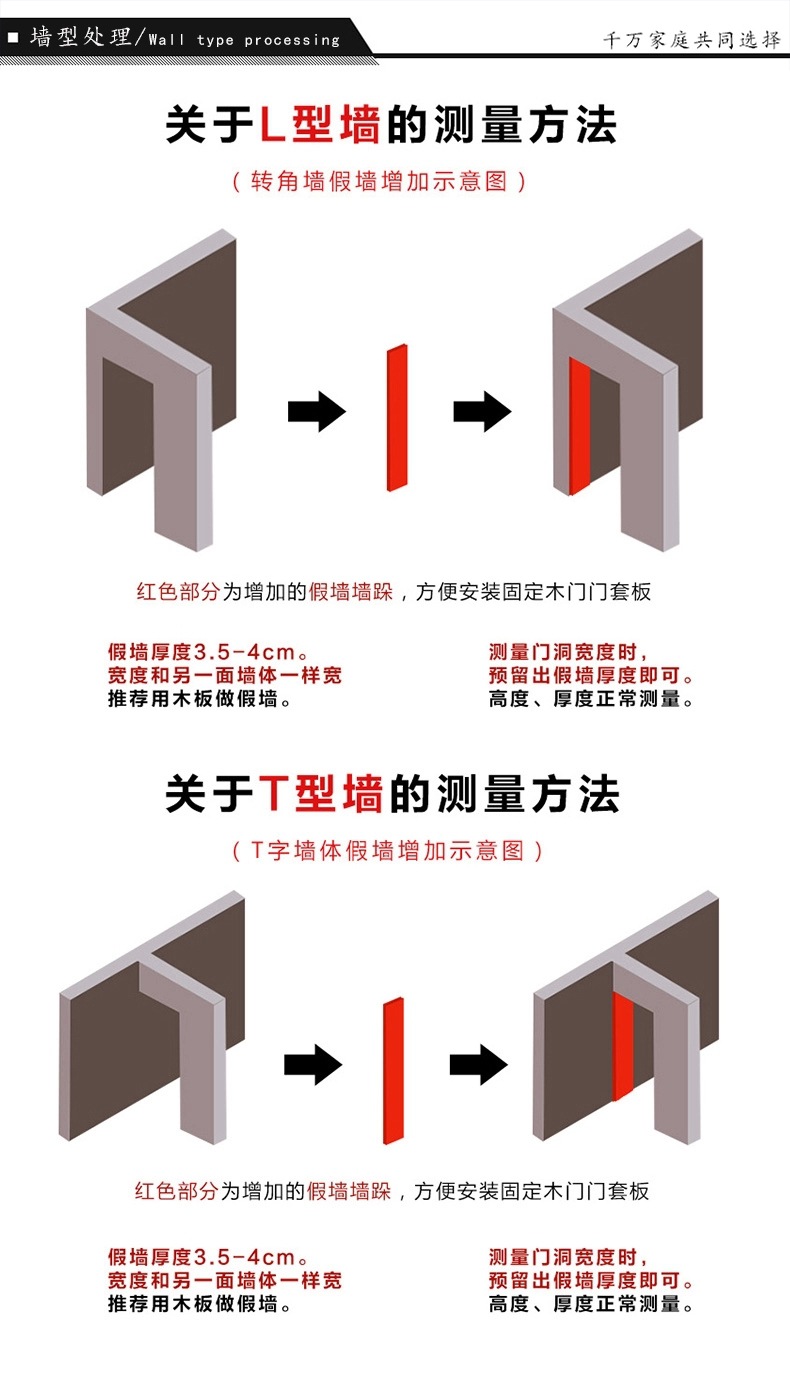 ■ 墙型处理/Wall type processing

千万家庭共同选择

关于L型墙的测量方法

（转角墙假墙增加示意图）

红色部分为增加的假墙墙跺，方便安装固定木门门套板

假墙厚度3.5-4cm。
宽度和另一面墙体一样宽
推荐用木板做假墙。

测量门洞宽度时，
预留出假墙厚度即可。
高度、厚度正常测量。

关于T型墙的测量方法

（T字墙体假墙增加示意图）

红色部分为增加的假墙墙跺，方便安装固定木门门套板

假墙厚度3.5-4cm。
宽度和另一面墙体一样宽
推荐用木板做假墙。

测量门洞宽度时，
预留出假墙厚度即可。
高度、厚度正常测量。